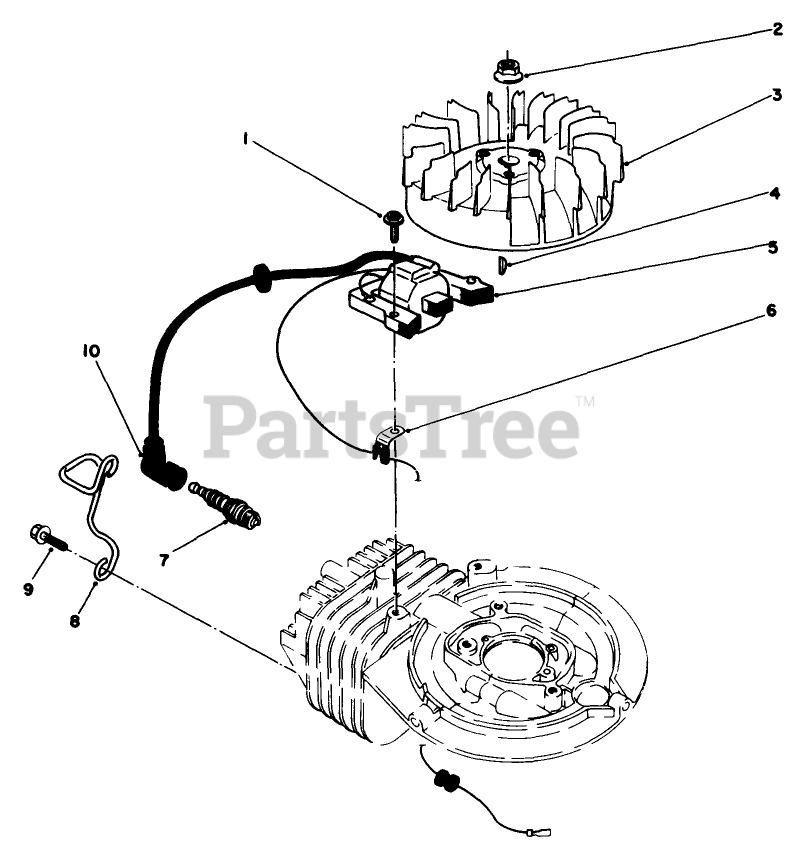 2
3
1
4
5
6
10
PartsTree™
7
9
8