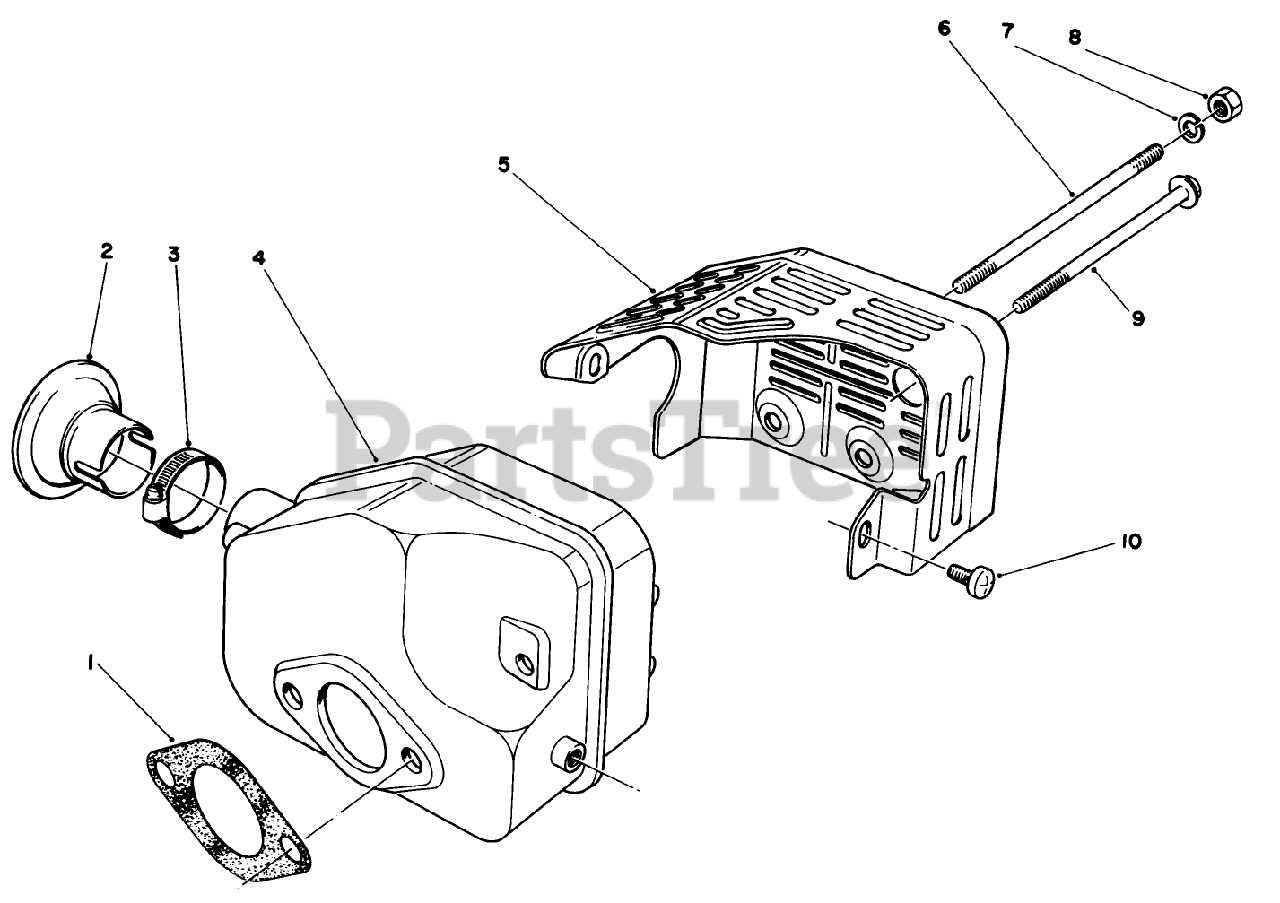 6
7
8
5
2
3
4
9
PartsTree
10
1