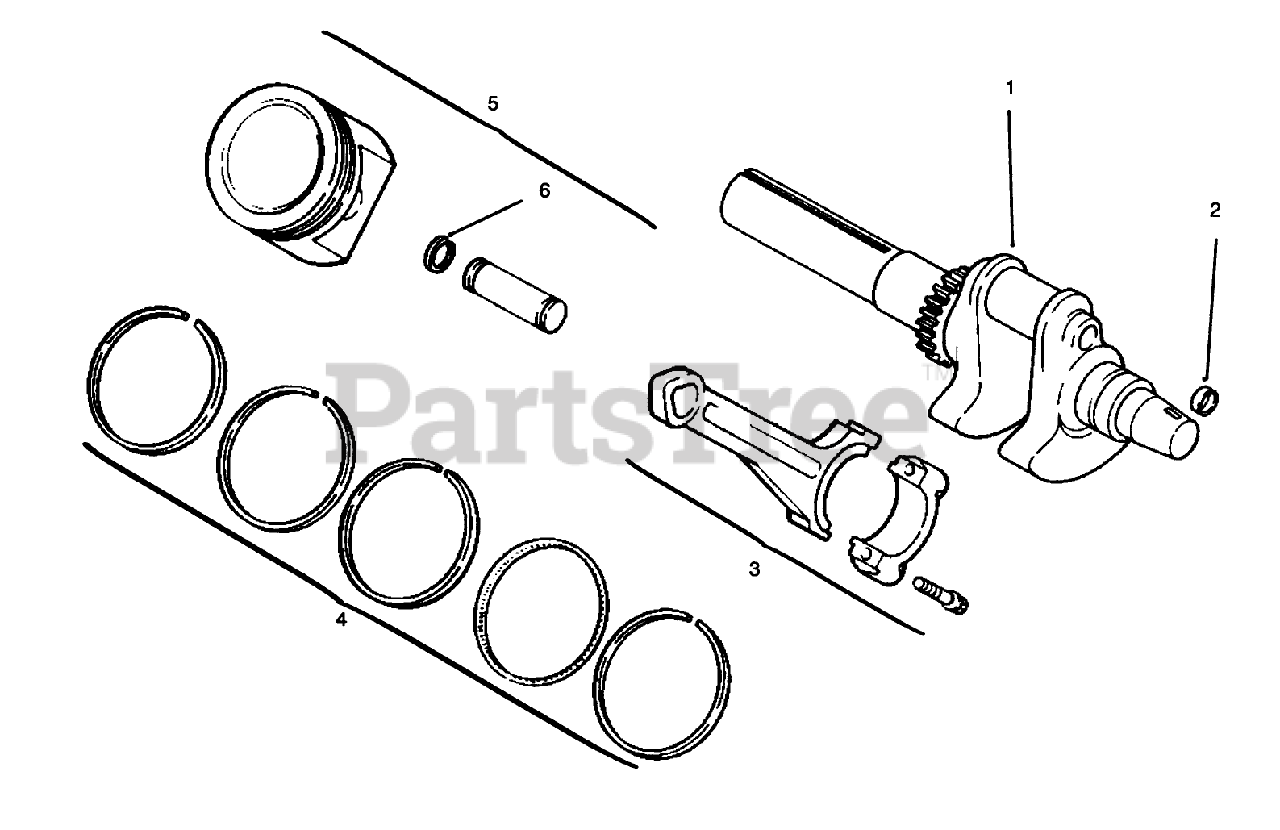 5
1
6
2
PartsTree™
3
4