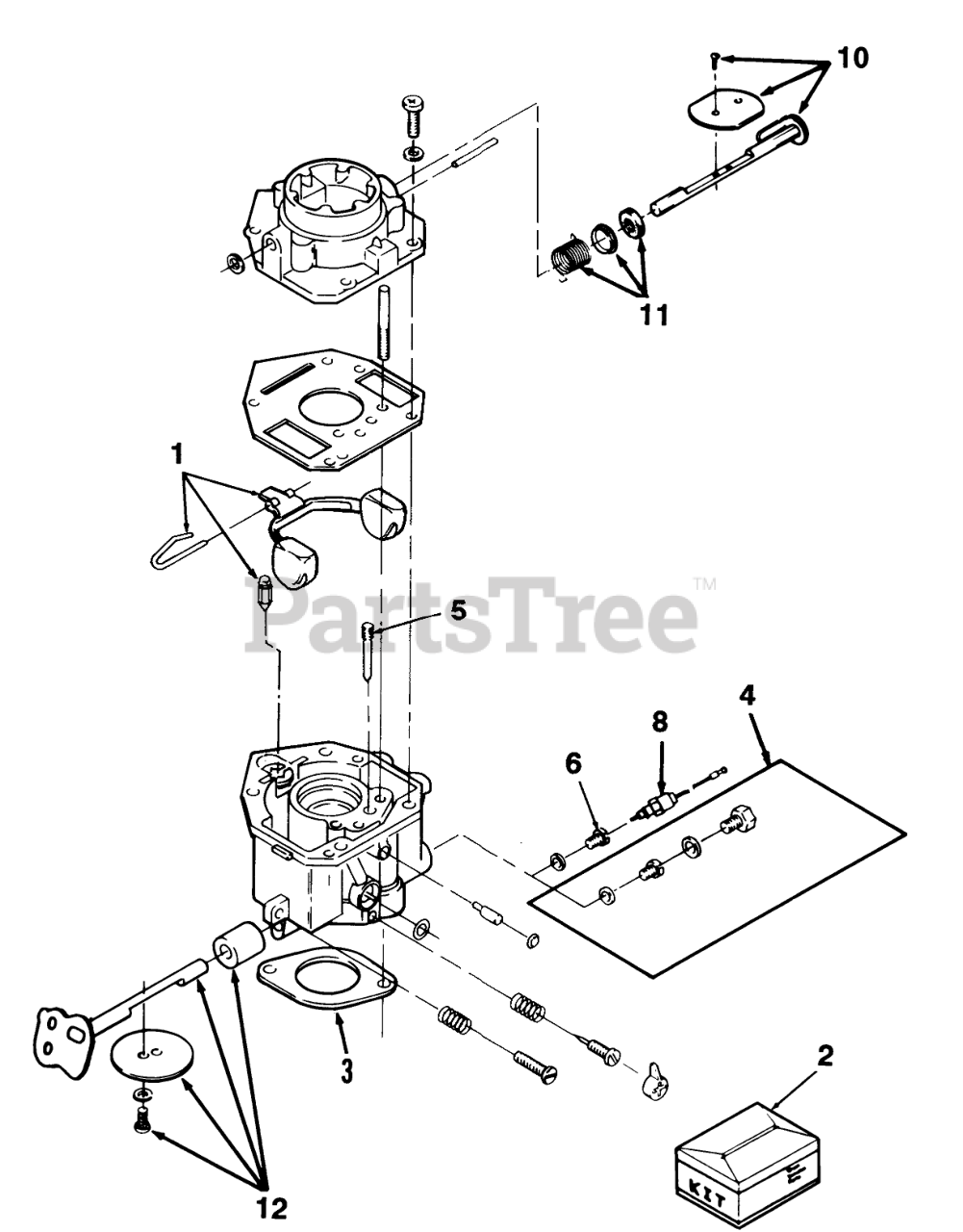 10

11

1

PartsTree™

5

4

8

6

3

2

KIT

12