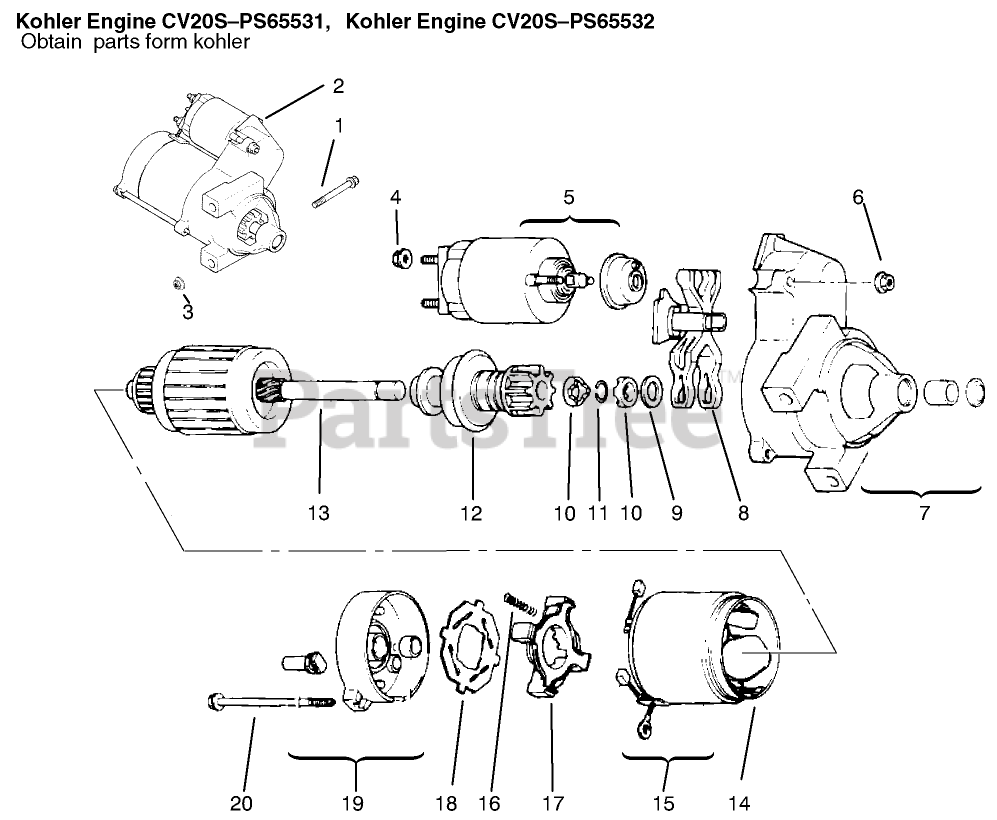 Kohler Engine CV20S–PS65531, Kohler Engine CV20S–PS65532
Obtain parts form kohler

2
1
4
5
6
3
PartsTree™
13
12
10
11
10
9
8
7
20
19
18
16
17
15
14