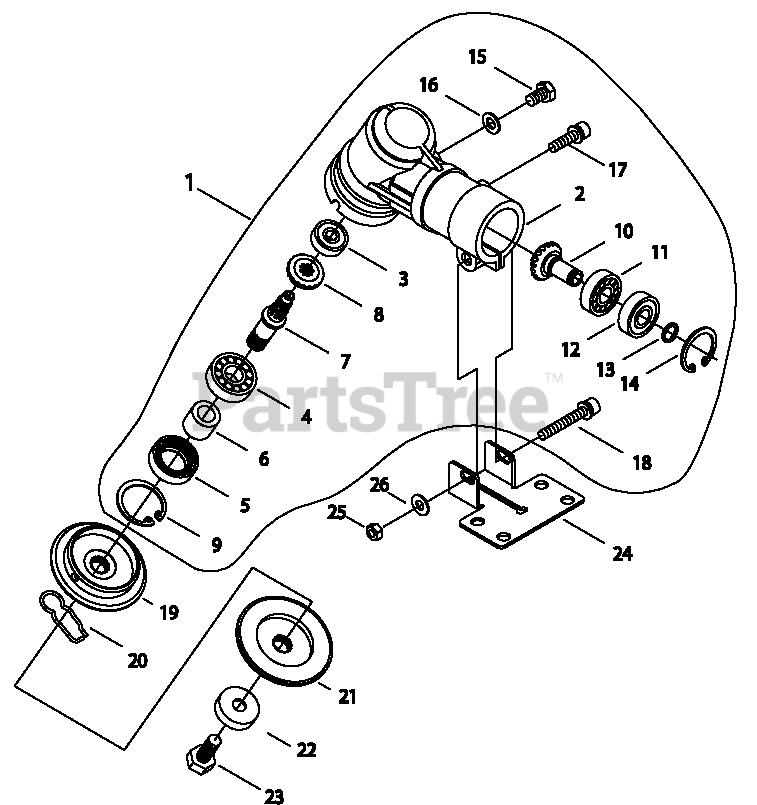 15
16
17
1
2
10
11
3
8
7
12
13
14
PartsTree™
4
6
18
5
26
25
9
24
19
20
21
22
23