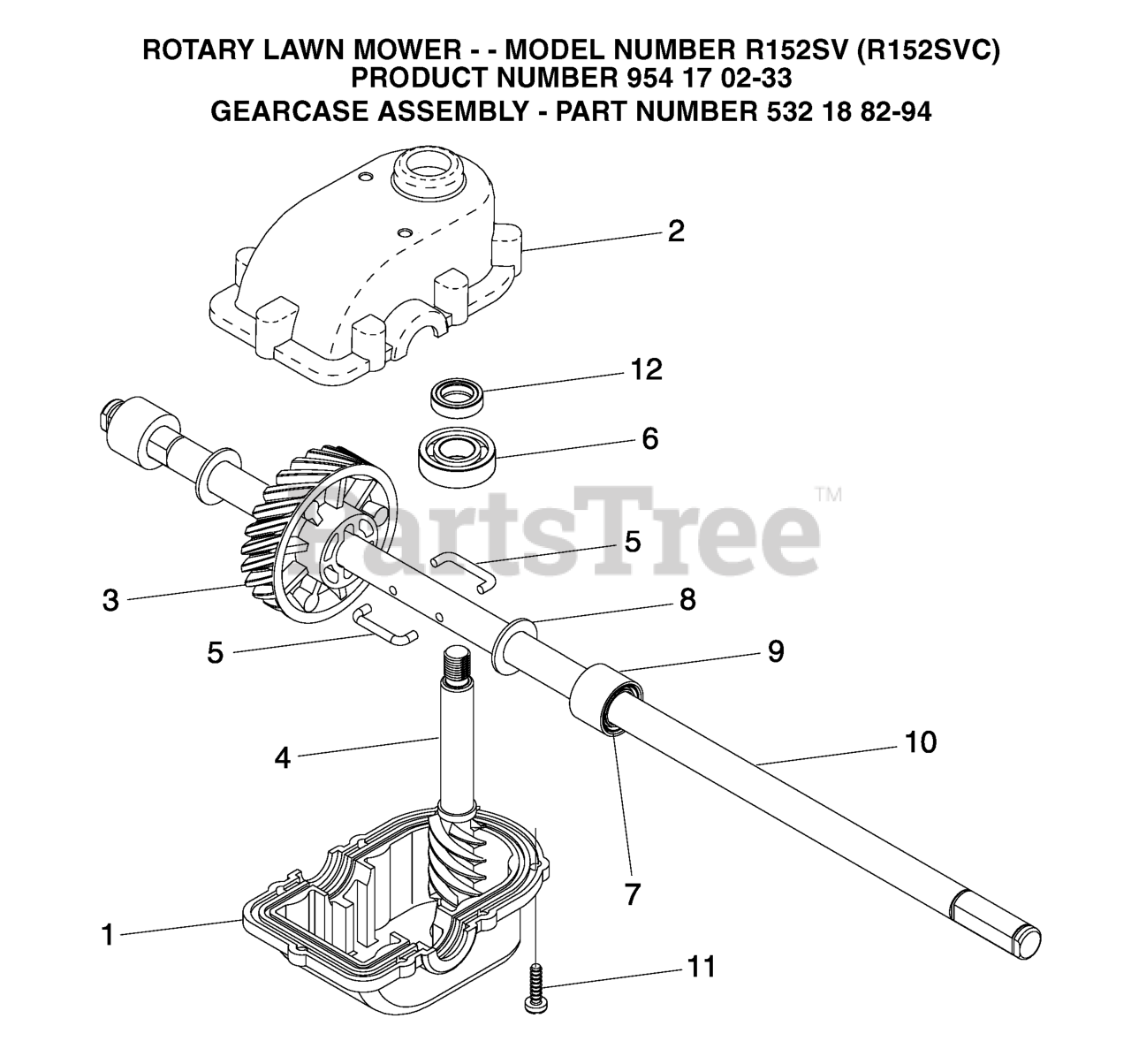 ROTARY LAWN MOWER - - MODEL NUMBER R152SV (R152SVC)
PRODUCT NUMBER 954 17 02-33
GEARCASE ASSEMBLY - PART NUMBER 532 18 82-94

2
12
6
PartsTree™
5
3
8
5
9
4
10
7
1
11