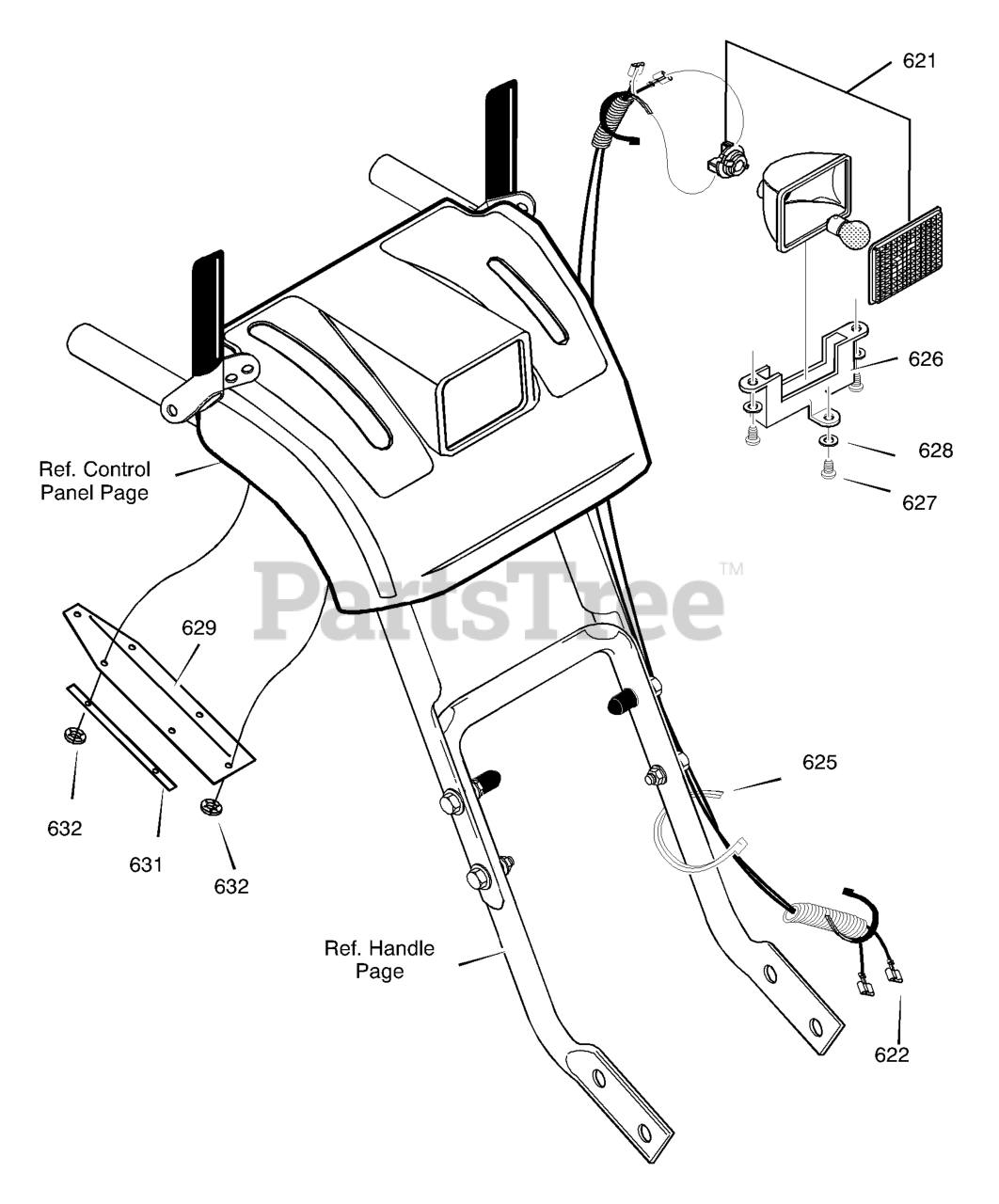 621

626

628

627

Ref. Control Panel Page

PartsTree™

629

625

632

631

632

Ref. Handle Page

622