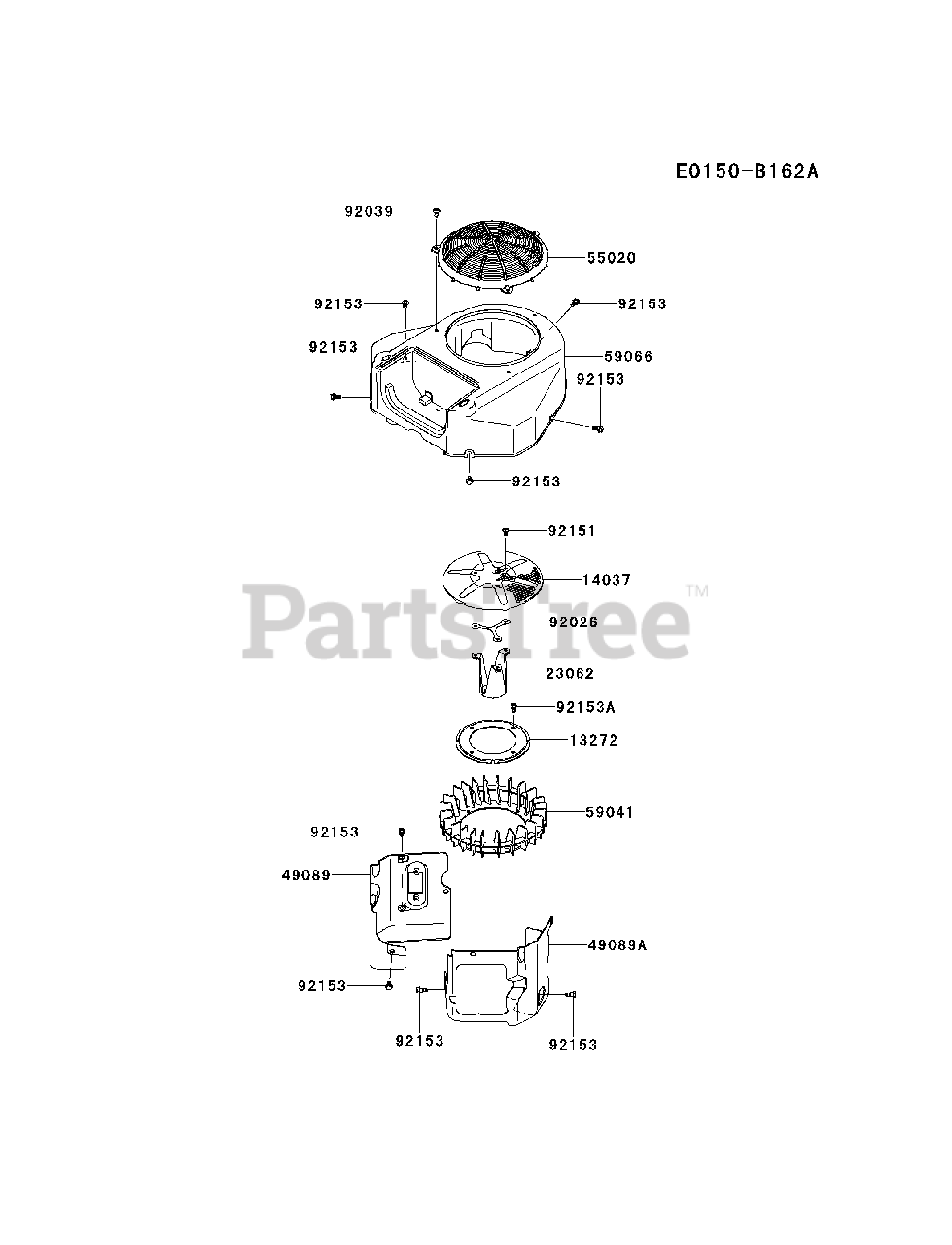 E0150-B162A

92039

55020

92153

92153

92153

59066

92153

92153

92151

14037

PartsTree™

92026

23062

92153A

13272

59041

92153

49089

49089A

92153

92153

92153