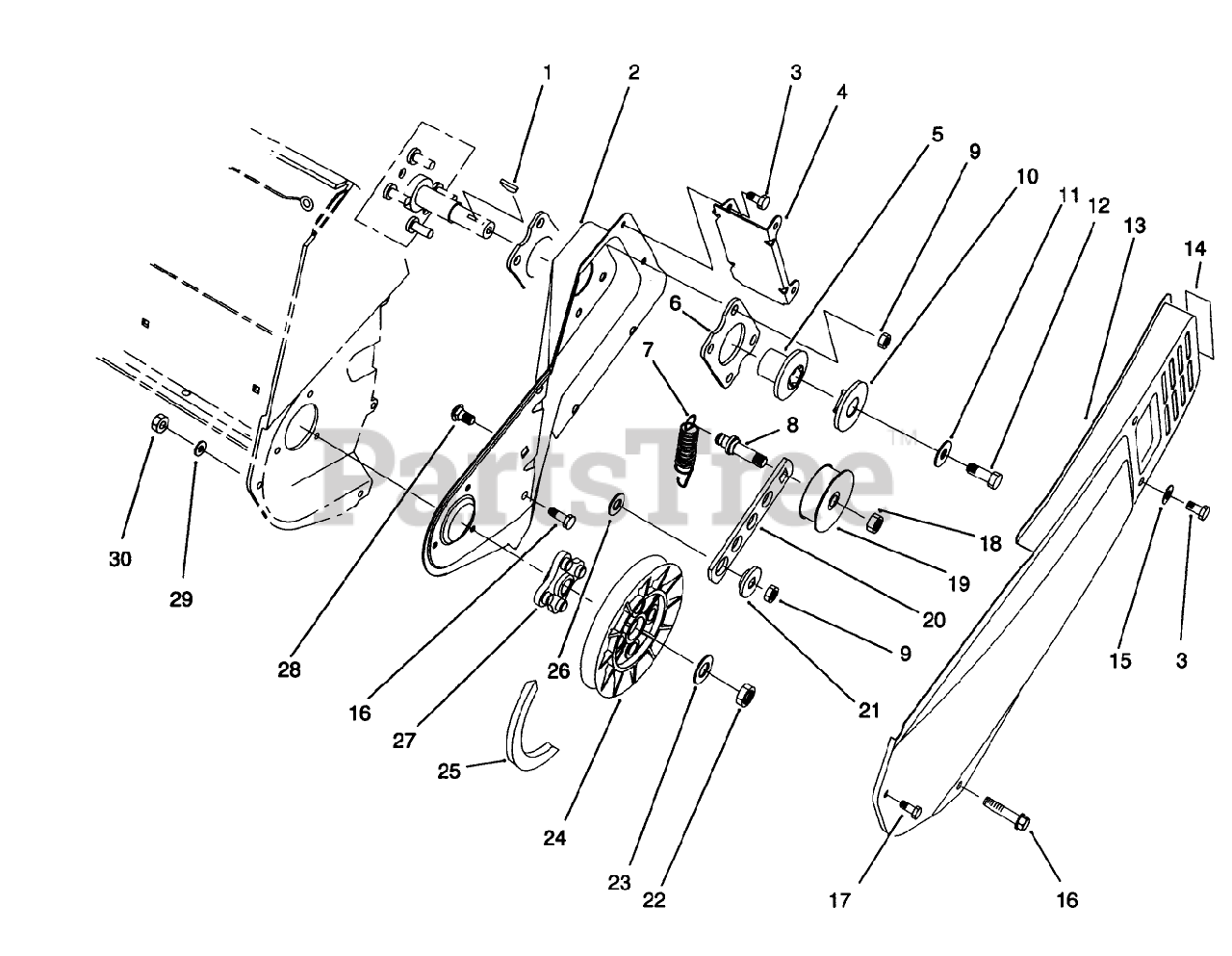 1
2
3
4
5
9
10
11
12
13
14
6
7
8
PartsTree™
30
29
28
16
27
26
25
24
23
22
21
9
20
19
18
15
3
17
16