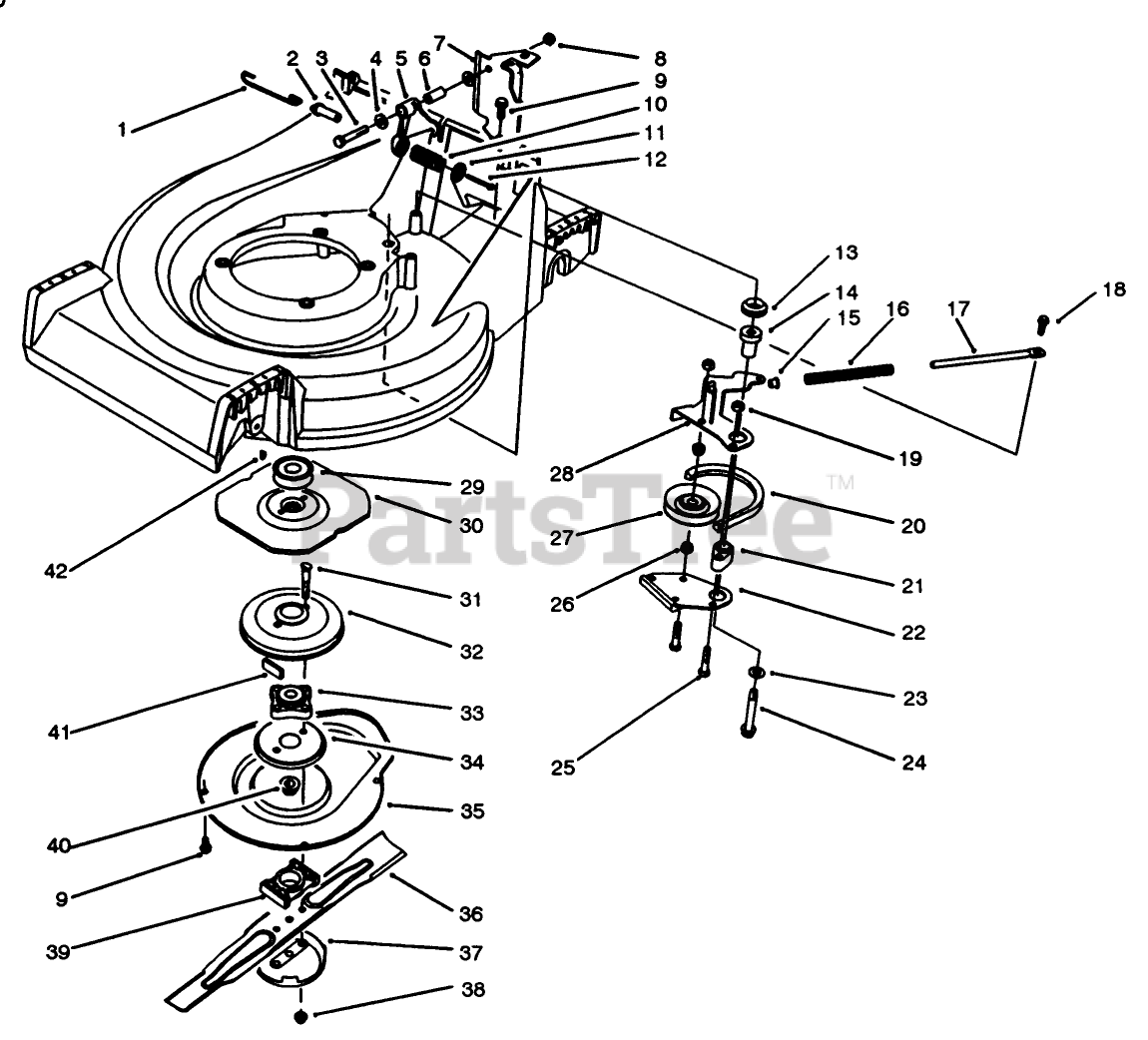 1
2
3
4
5
6
7
8
9
10
11
12
13
14
15
16
17
18
19
20
21
22
23
24
25
26
27
28
29
30
31
32
33
34
35
36
37
38
39
40
41
42
9
PartsTree™