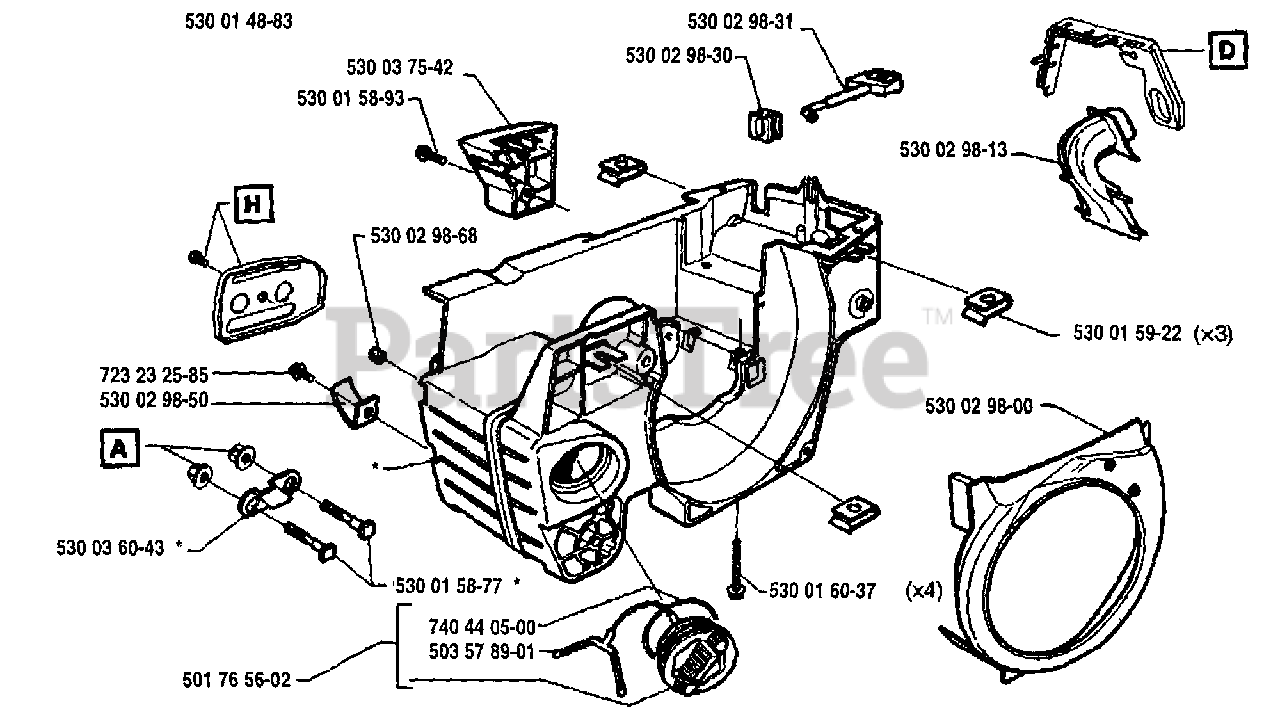 530 01 48-83
530 02 98-31
530 02 98-30
D
530 03 75-42
530 01 58-93
530 02 98-13
H
530 02 98-68
PartsTree™
530 01 59-22 (x3)
723 23 25-85
530 02 98-50
530 02 98-00
A
*
530 03 60-43 *
530 01 58-77 *
530 01 60-37
(x4)
740 44 05-00
503 57 89-01
501 76 56-02