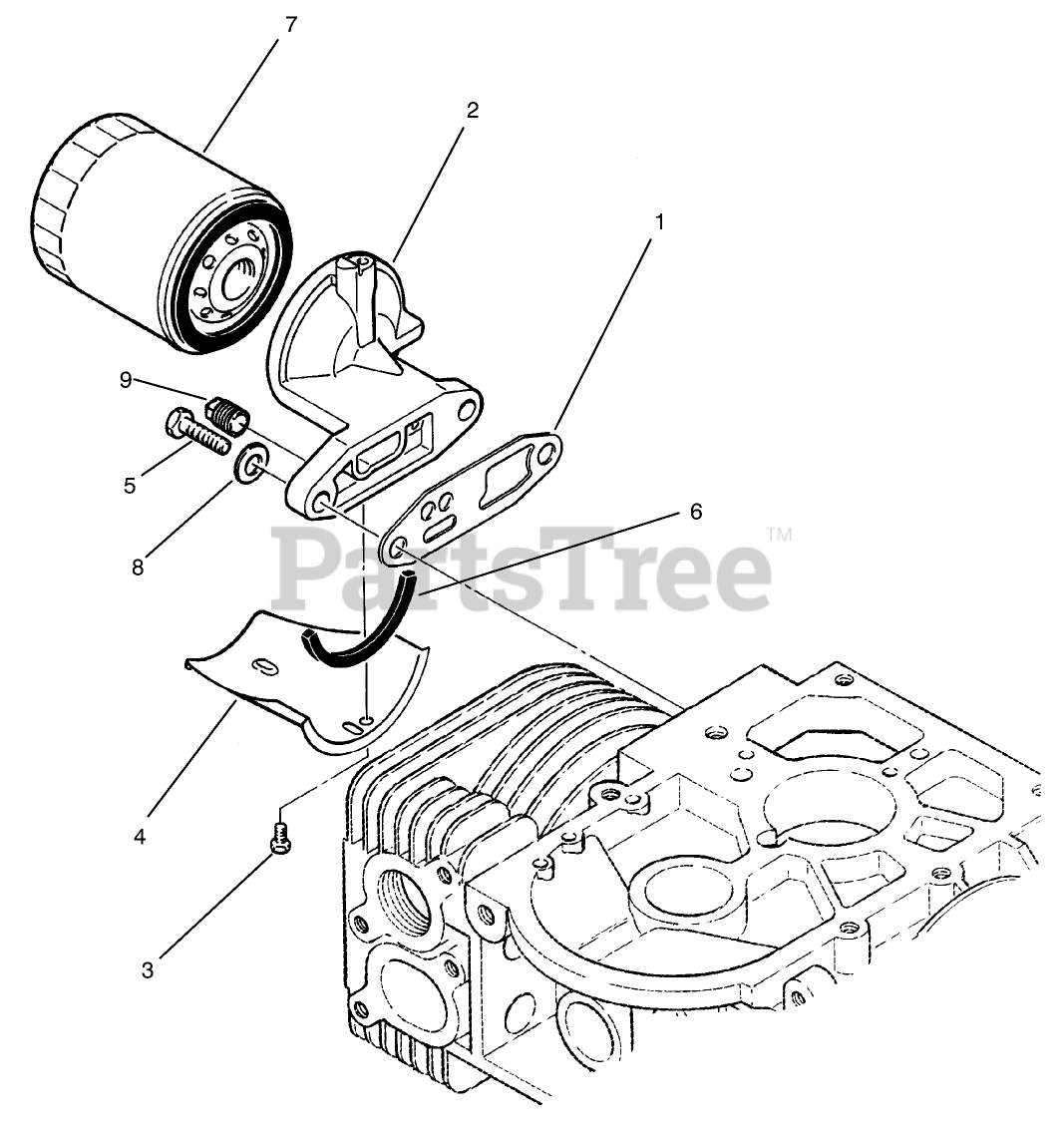 7
2
1
9
5
8
6
PartsTree™
4
3