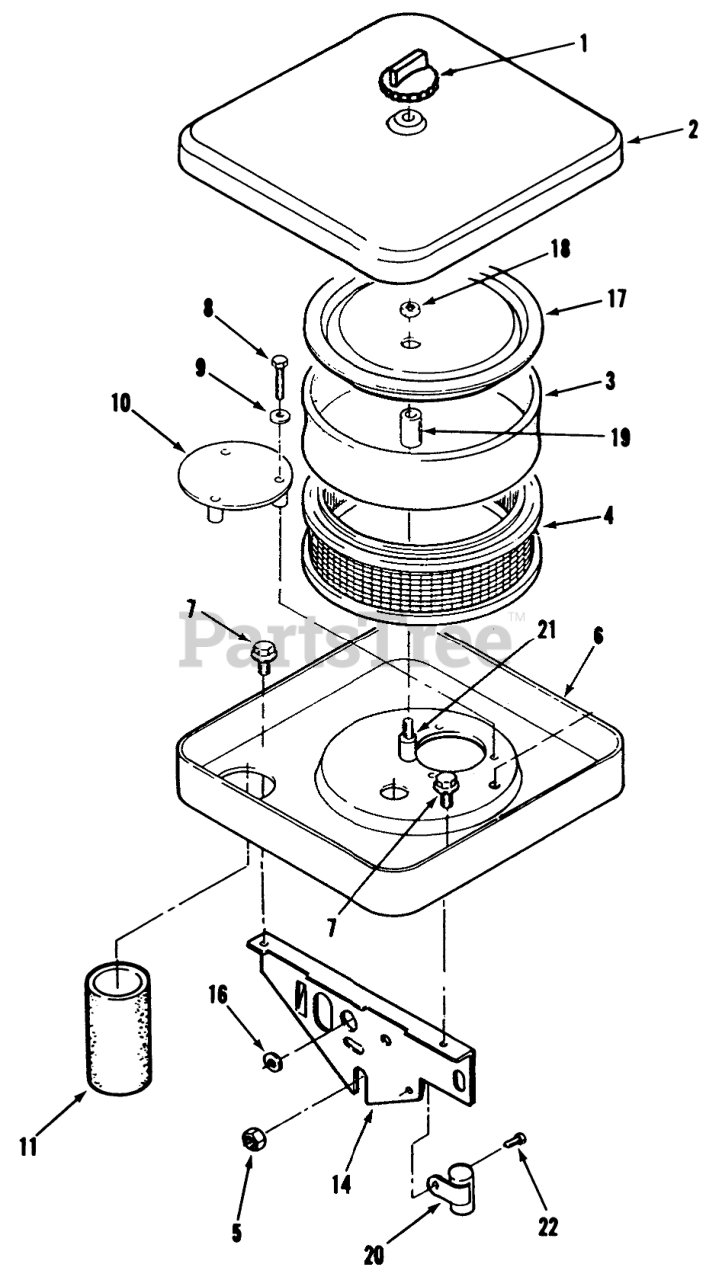 1
2
18
17
8
9
3
10
19
4
7
PartsTree™
21
6
7
16
11
14
5
20
22