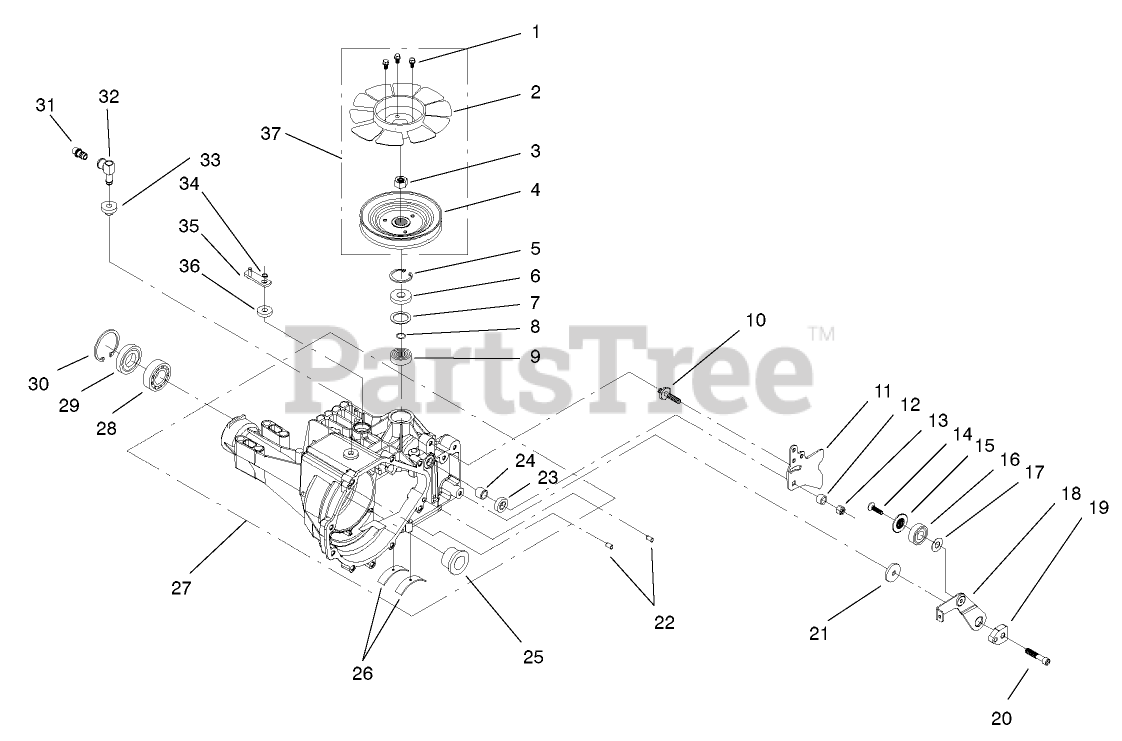 1
2
3
4
5
6
7
8
9
10
11
12
13
14
15
16
17
18
19
20
21
22
23
24
25
26
27
28
29
30
31
32
33
34
35
36
37
PartsTree™