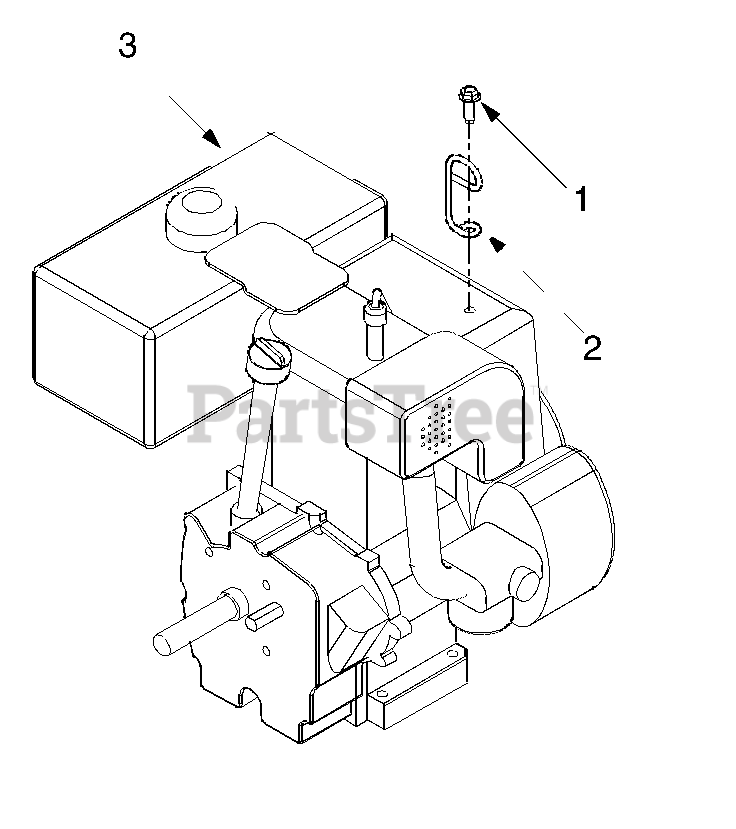 3

1

2

PartsTree