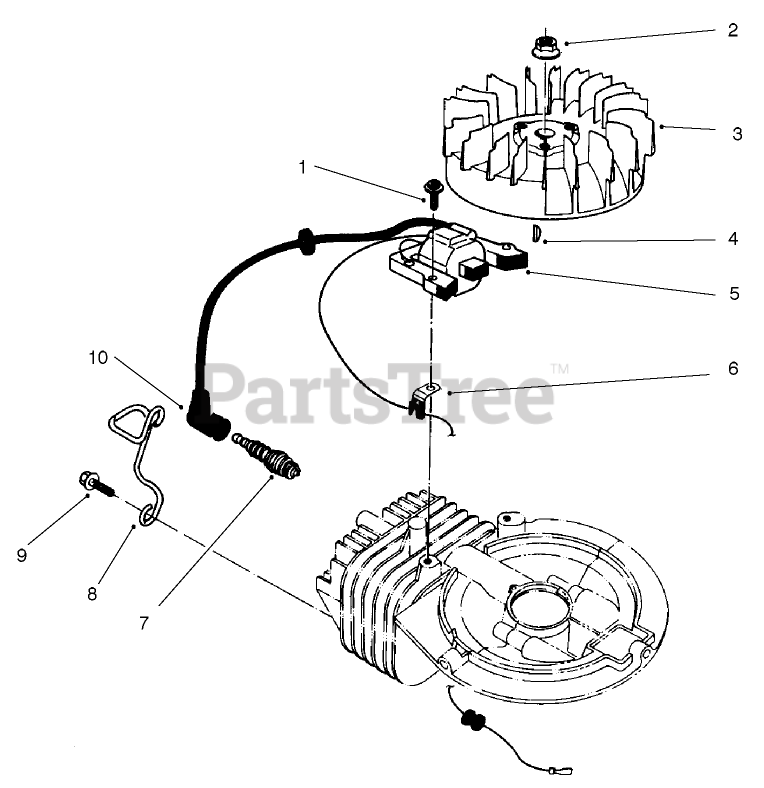 2
3
1
4
5
10
PartsTree™
6
9
8
7