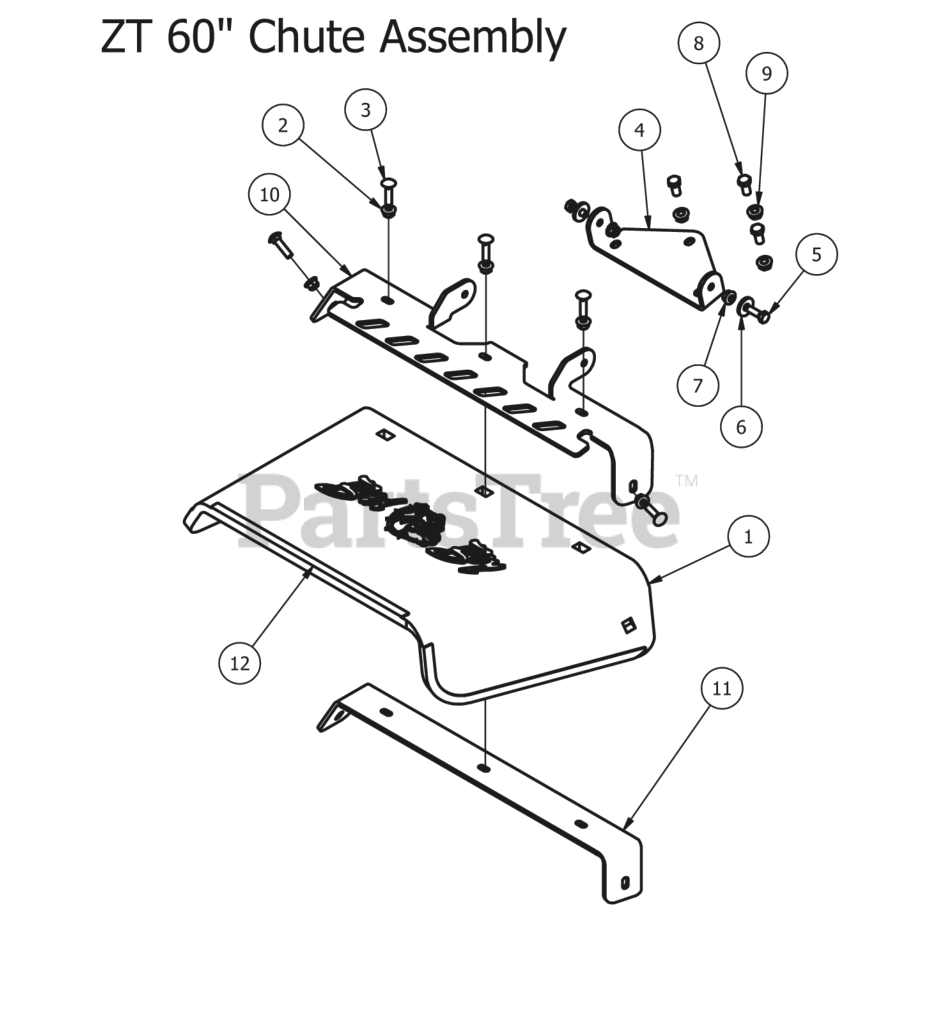 ZT 60" Chute Assembly

8
9
3
2
4
10
5
7
6
PartsTree™
1
12
11