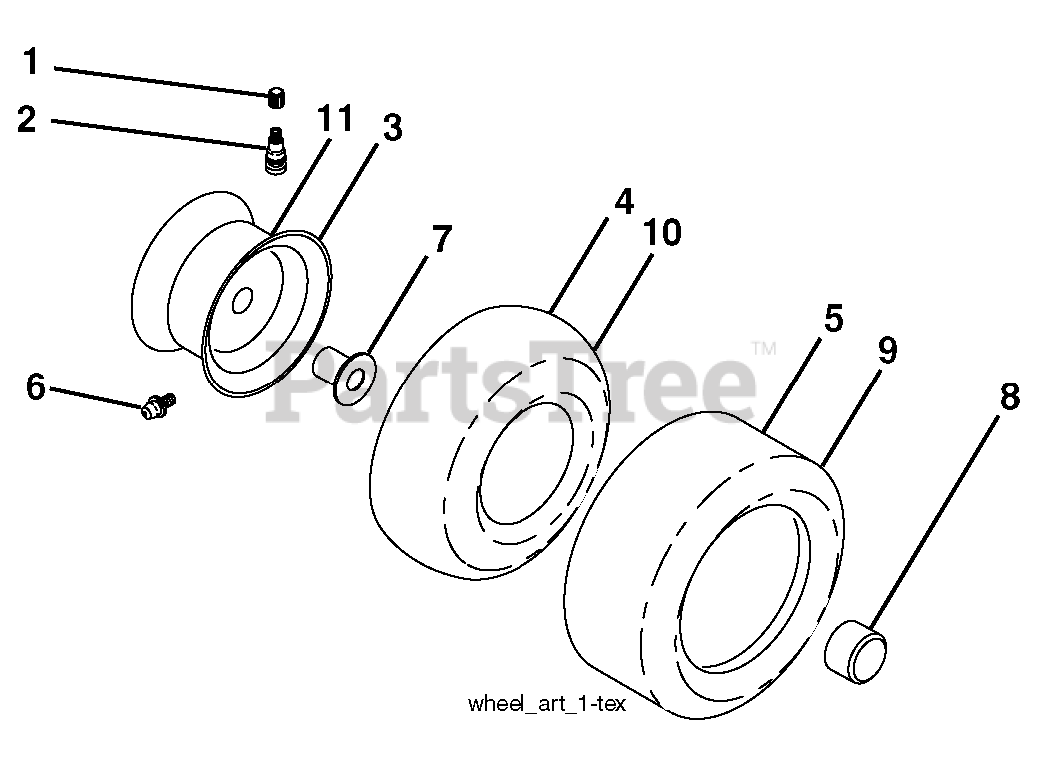 1
2
11
3
7
4
10
5
9
8
6
PartsTree™
wheel_art_1-tex