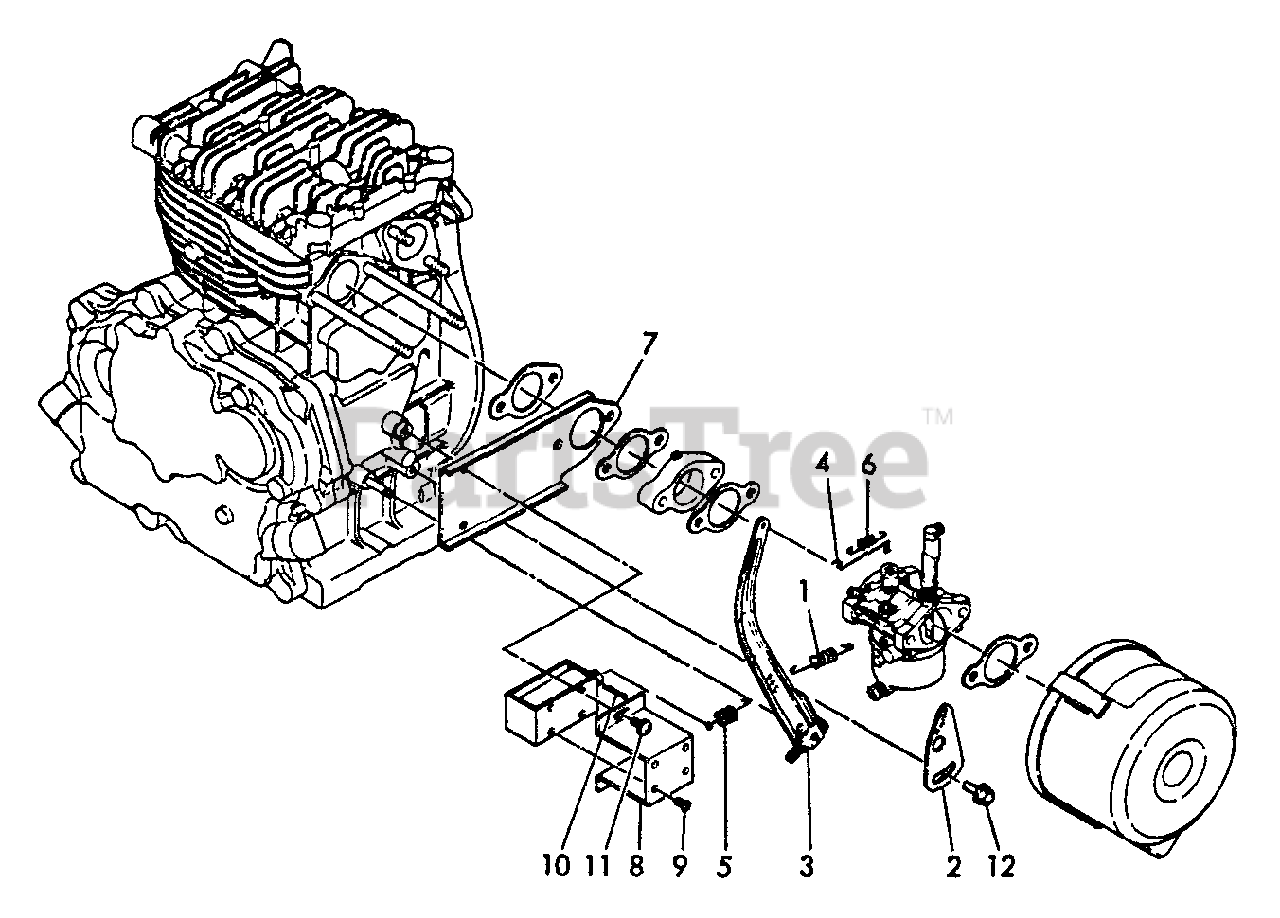 7

PartsTree™

4 6

1

10 11 8 9 5 3 2 12