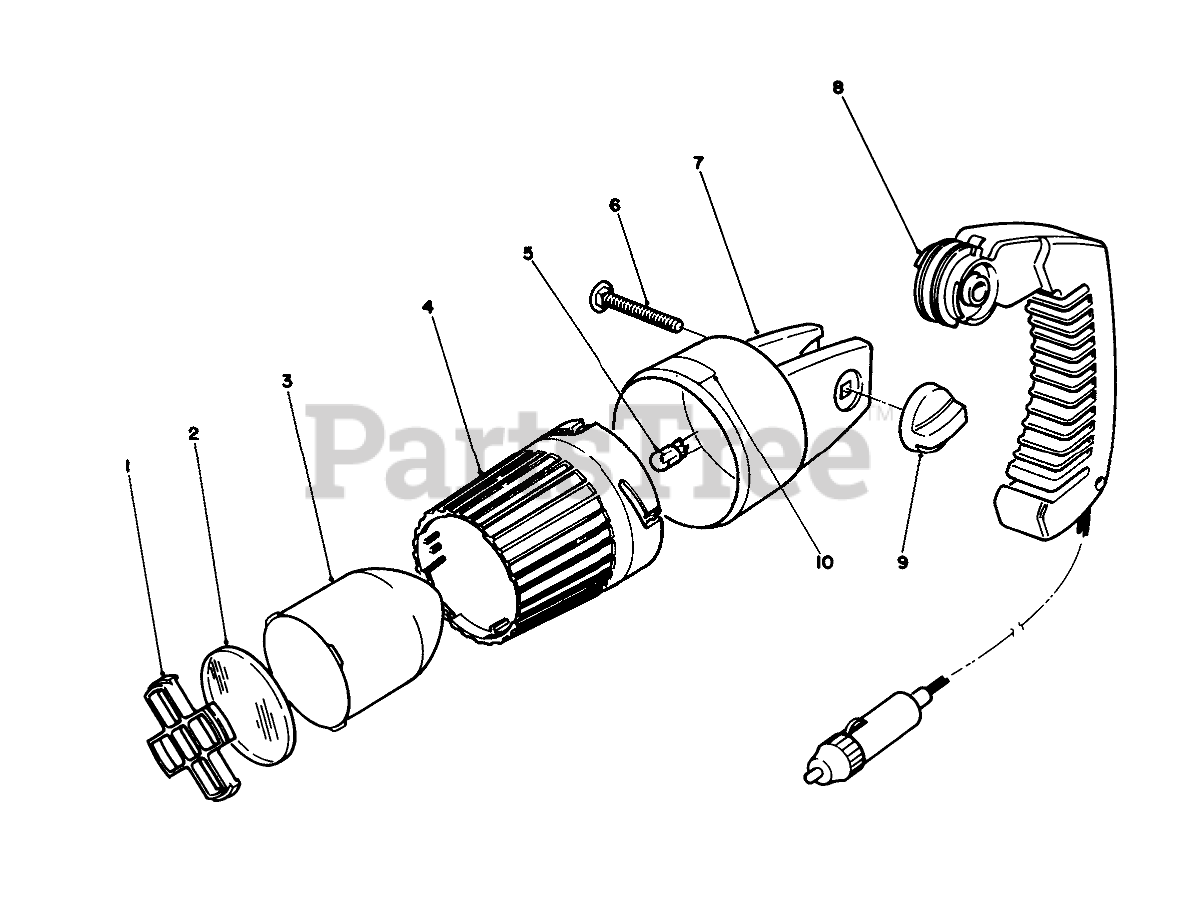 8
7
6
5
4
3
2
1
PartsTree™
10
9