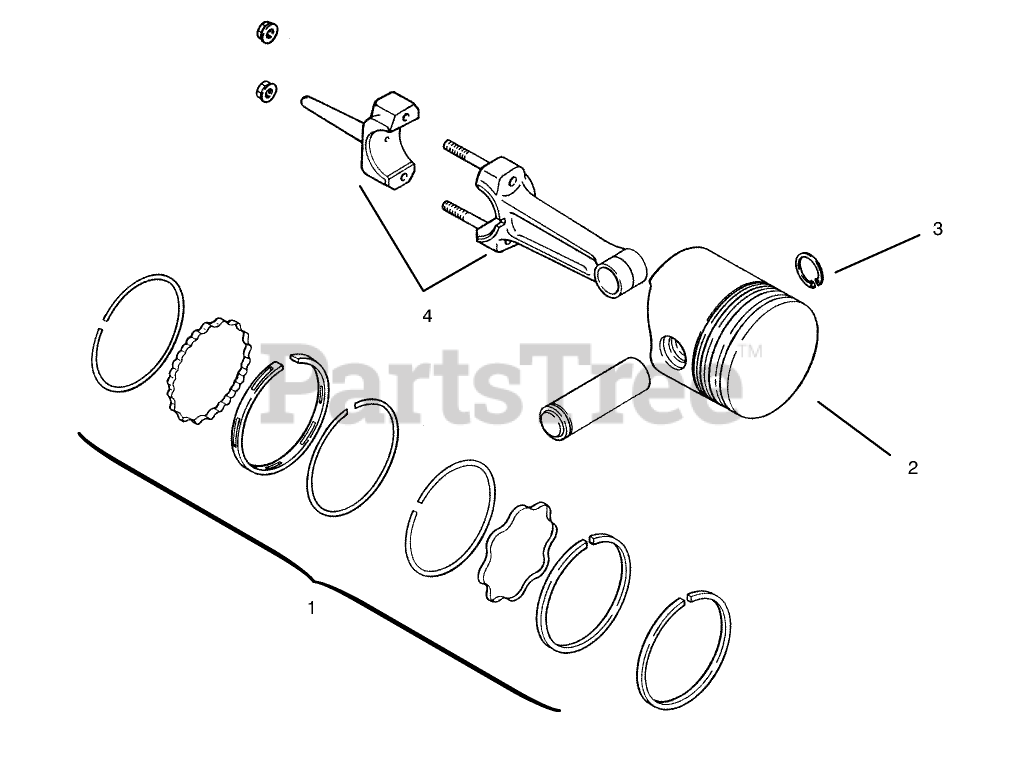 3
4
PartsTree™
2
1