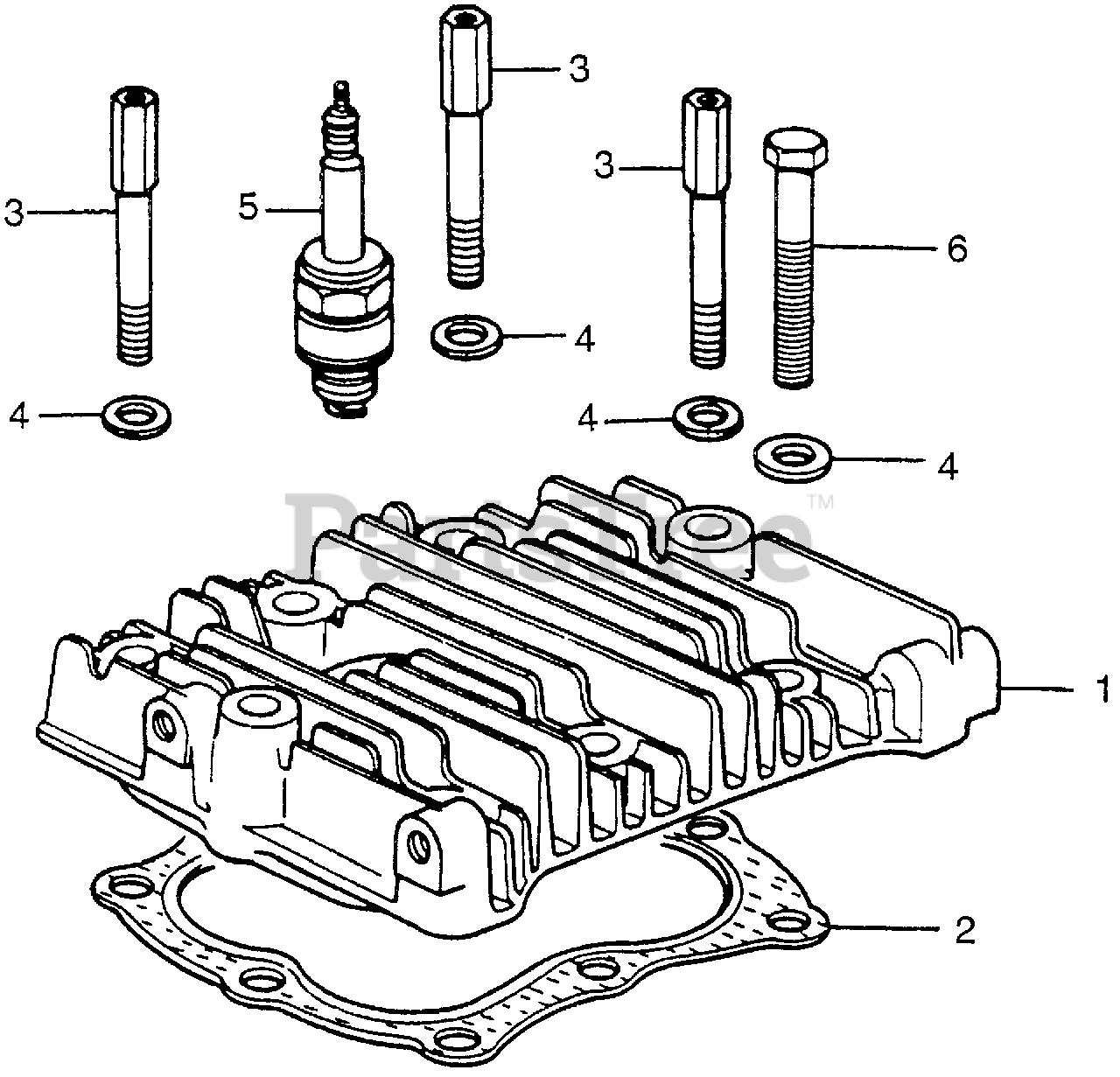 3
3
5
3
6
4
4
4
4
PartsTree™
1
2