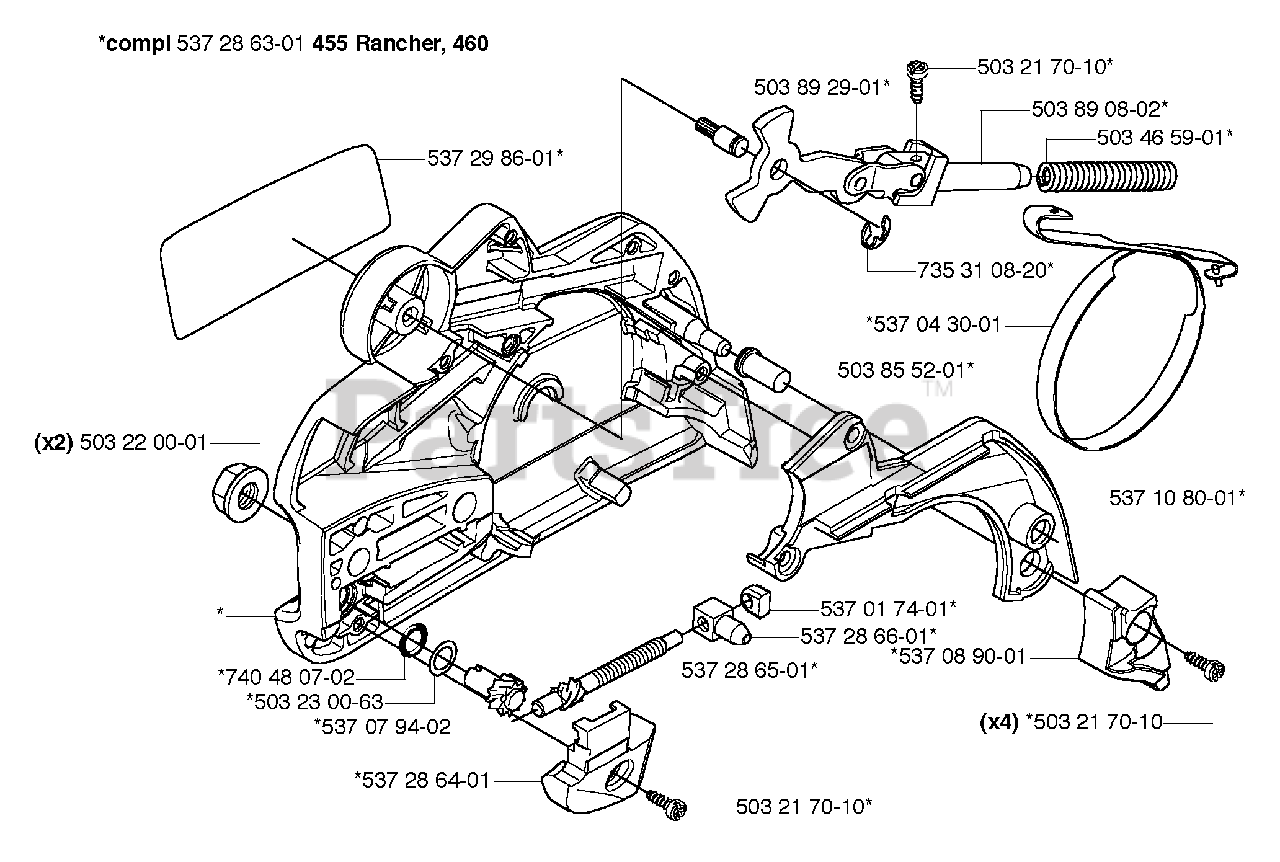 *compl 537 28 63-01 455 Rancher, 460

503 21 70-10*
503 89 29-01*
503 89 08-02*
503 46 59-01*
537 29 86-01*
735 31 08-20*
*537 04 30-01
503 85 52-01*
PartsTree™
(x2) 503 22 00-01
537 10 80-01*
*
537 01 74-01*
537 28 66-01*
537 28 65-01*
*537 08 90-01
*740 48 07-02
*503 23 00-63
*537 07 94-02
(x4) *503 21 70-10
*537 28 64-01
503 21 70-10*