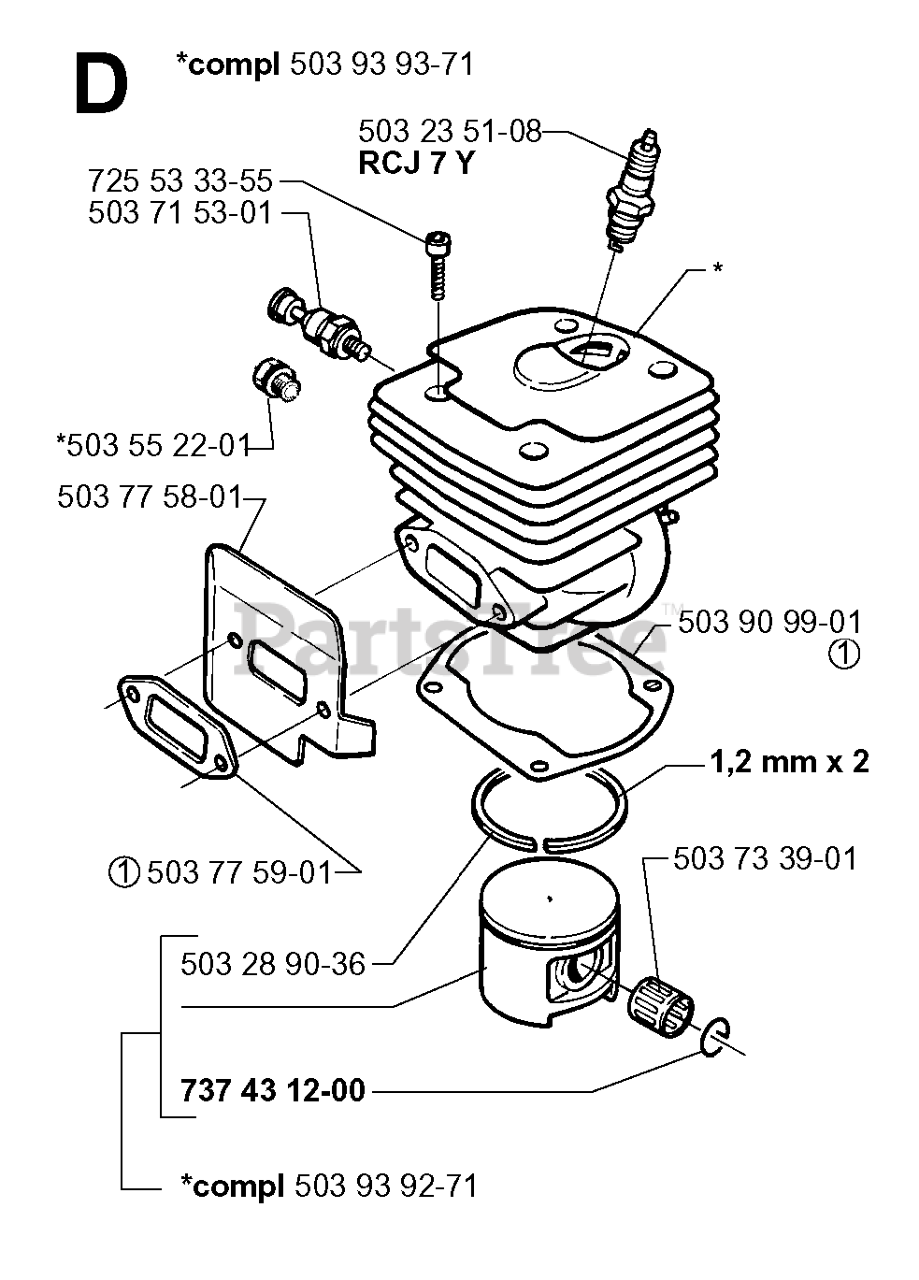 D

*compl 503 93 93-71

503 23 51-08
RCJ 7 Y

725 53 33-55
503 71 53-01

*

*503 55 22-01

503 77 58-01

PartsTree™

503 90 99-01
①

1,2 mm x 2

① 503 77 59-01

503 73 39-01

503 28 90-36

737 43 12-00

*compl 503 93 92-71