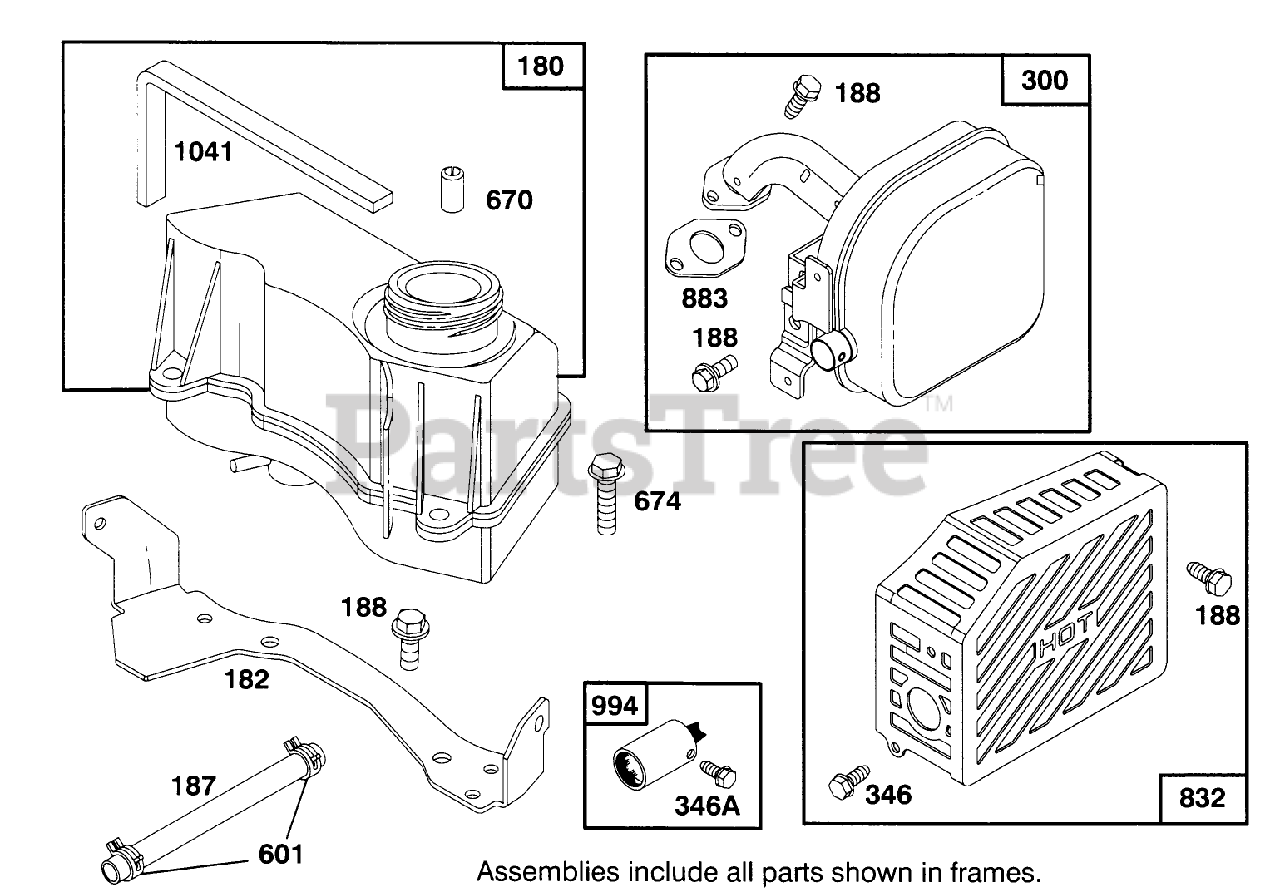 180
1041
670
300
188
883
188
PartsTree™
674
188
182
187
601
994
346A
HOT
188
346
832
Assemblies include all parts shown in frames.