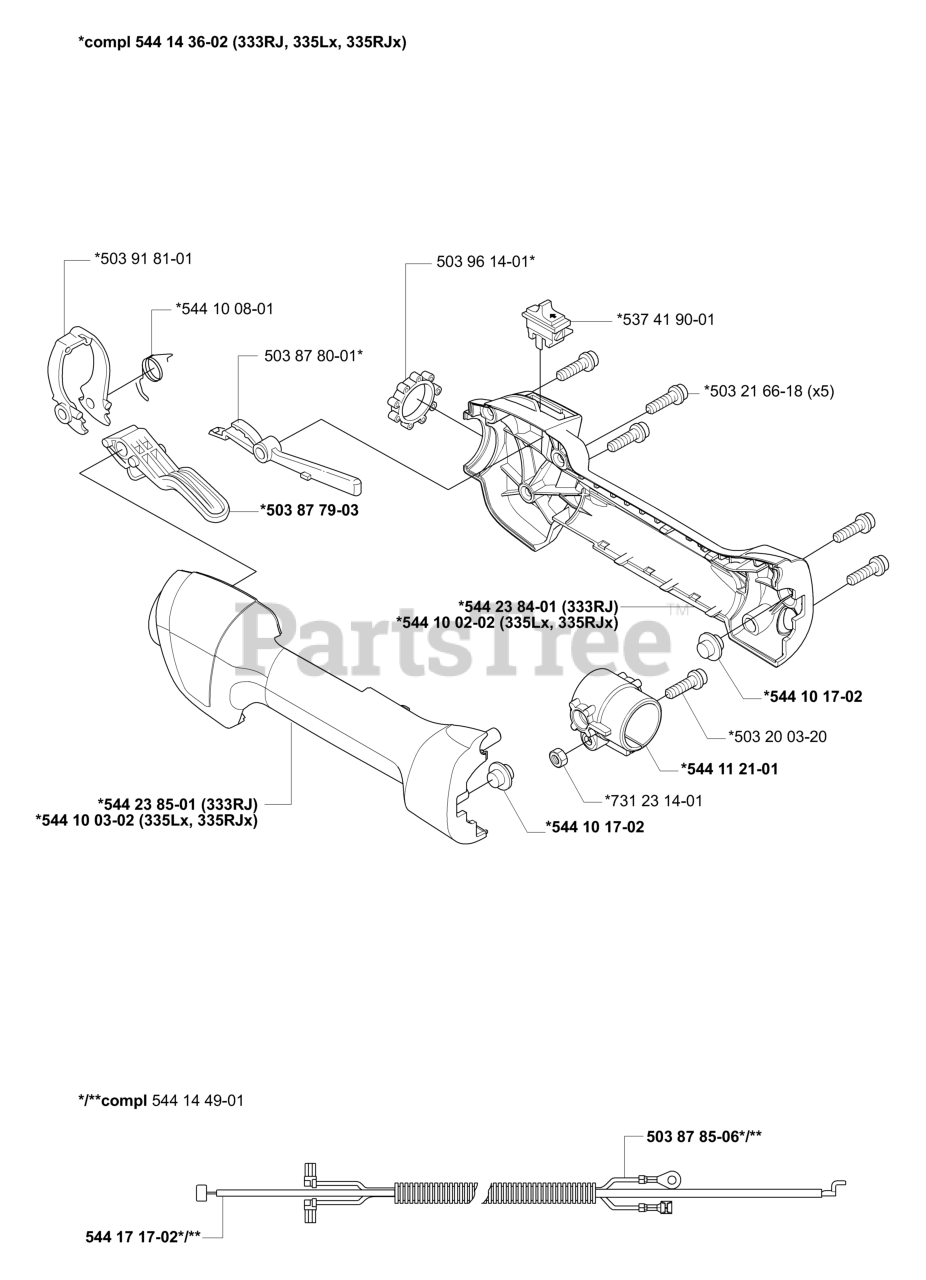 *compl 544 14 36-02 (333RJ, 335Lx, 335RJx)

*503 91 81-01

*544 10 08-01

503 87 80-01*

503 96 14-01*

*537 41 90-01

*503 21 66-18 (x5)

*503 87 79-03

*544 23 84-01 (333RJ)
*544 10 02-02 (335Lx, 335RJx)

PartsTree™

*544 10 17-02

*503 20 03-20

*544 11 21-01

*731 23 14-01

*544 23 85-01 (333RJ)
*544 10 03-02 (335Lx, 335RJx)

*544 10 17-02

*/**compl 544 14 49-01

503 87 85-06*/**

544 17 17-02*/**