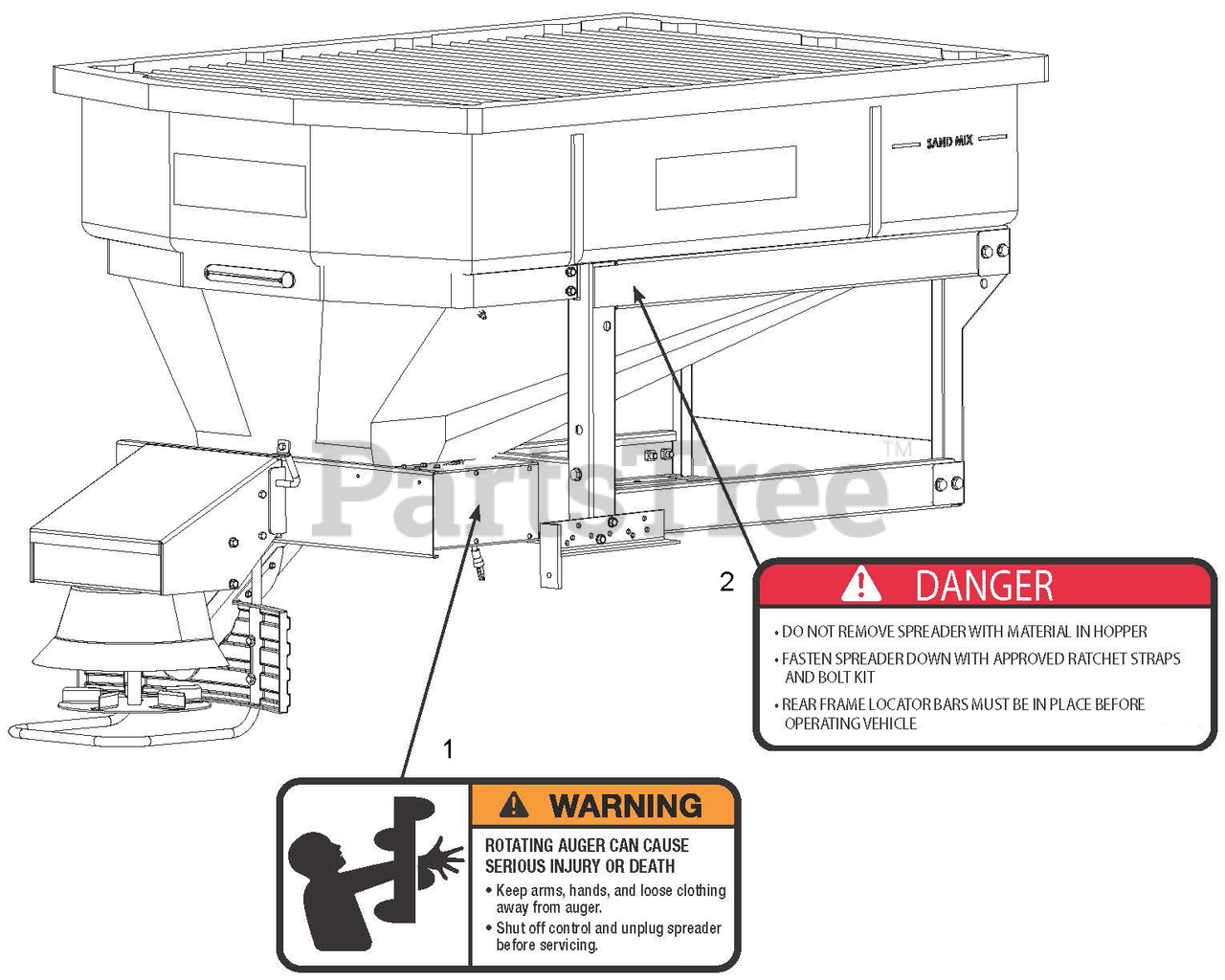 SAND MIX

PartsTree™

2

DANGER

• DO NOT REMOVE SPREADER WITH MATERIAL IN HOPPER

• FASTEN SPREADER DOWN WITH APPROVED RATCHET STRAPS AND BOLT KIT

• REAR FRAME LOCATOR BARS MUST BE IN PLACE BEFORE OPERATING VEHICLE

1

WARNING

ROTATING AUGER CAN CAUSE SERIOUS INJURY OR DEATH

• Keep arms, hands, and loose clothing away from auger.

• Shut off control and unplug spreader before servicing.