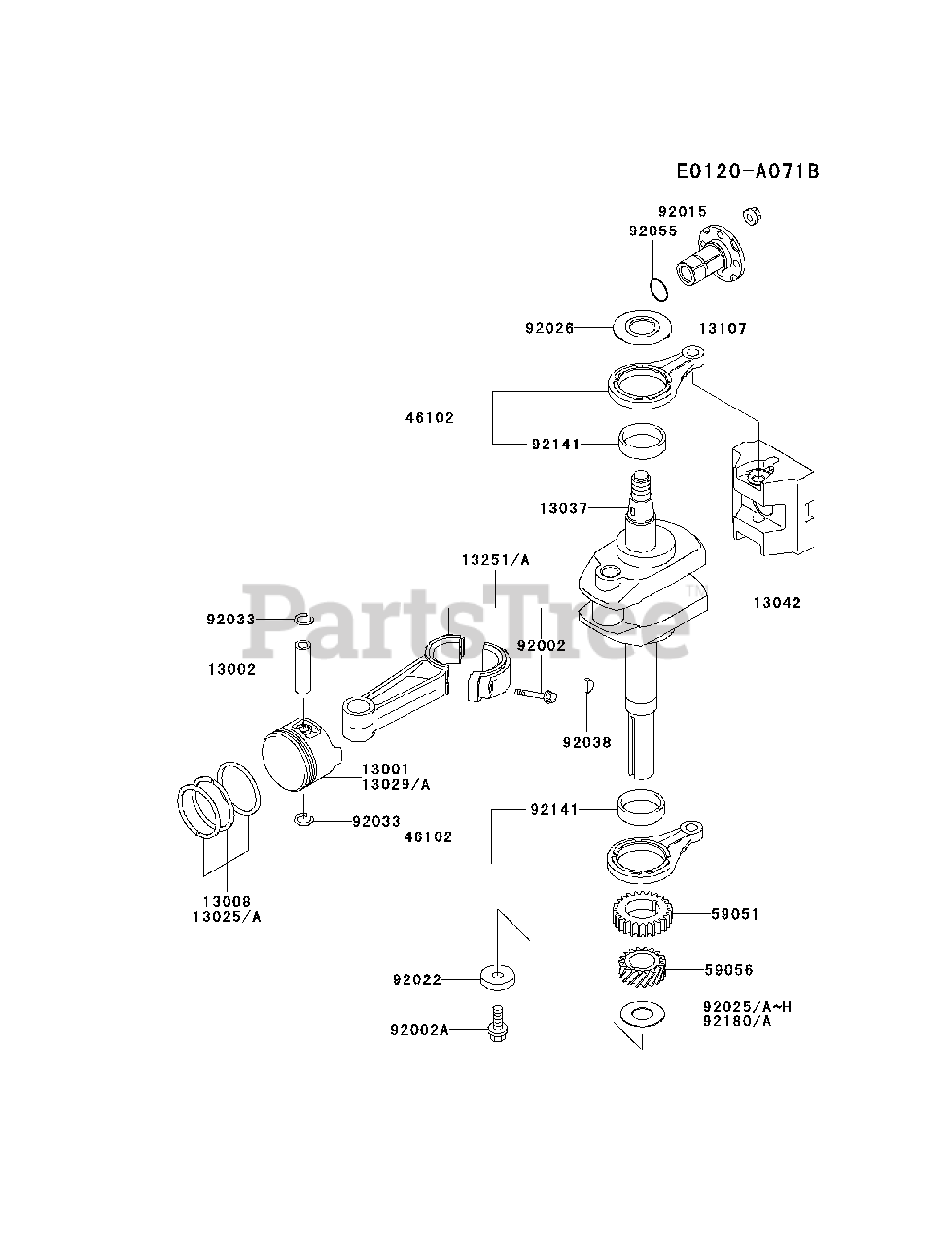 E0120-A071B

92015
92055
13107
92026
46102
92141
13037
13042
13251/A
92033
92002
13002
92038
13001
13029/A
92033
92141
46102
13008
13025/A
59051
59056
92022
92025/A~H
92180/A
92002A

PartsTree