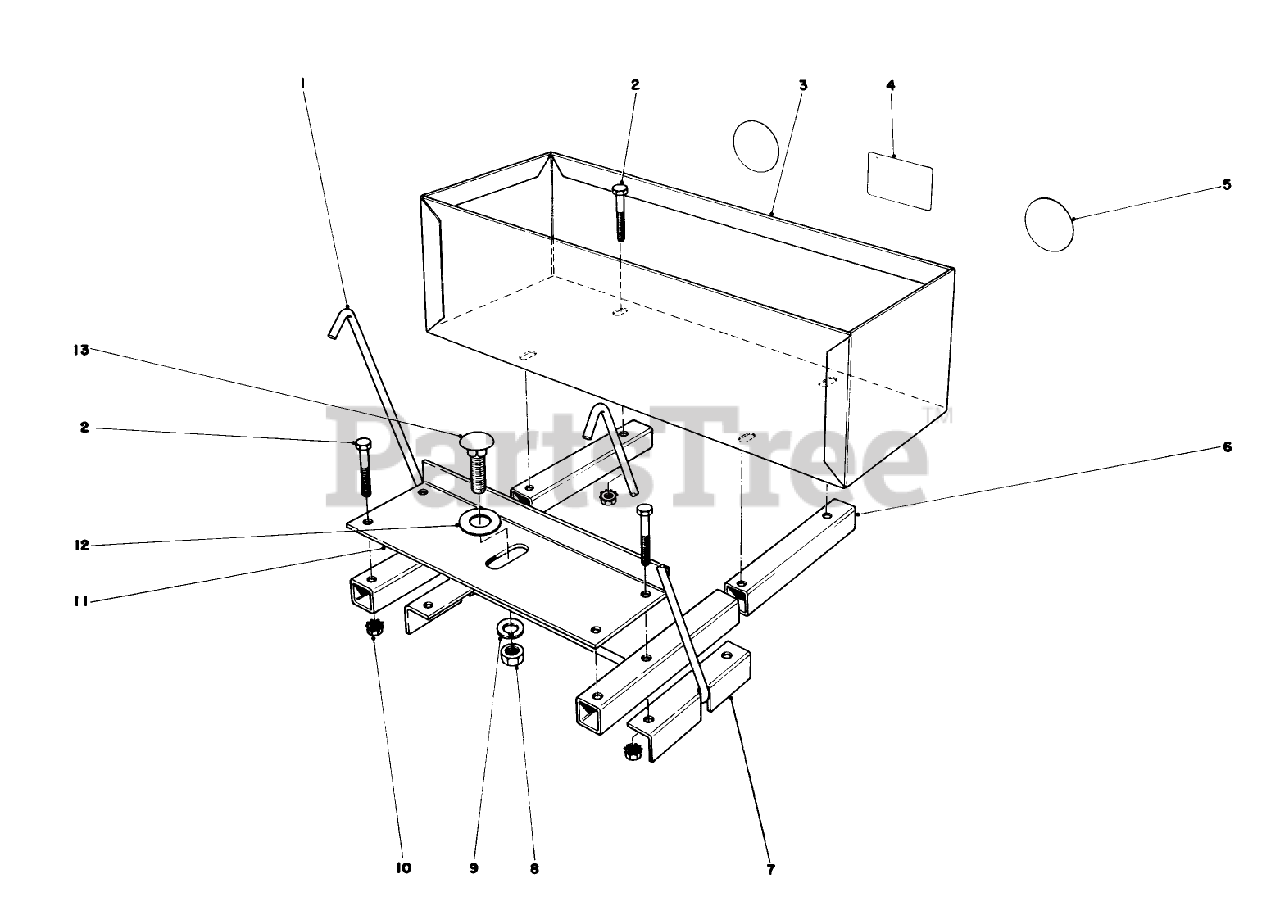 1
2
3
4
5
13
2
PartsTree™
6
12
11
10
9
8
7