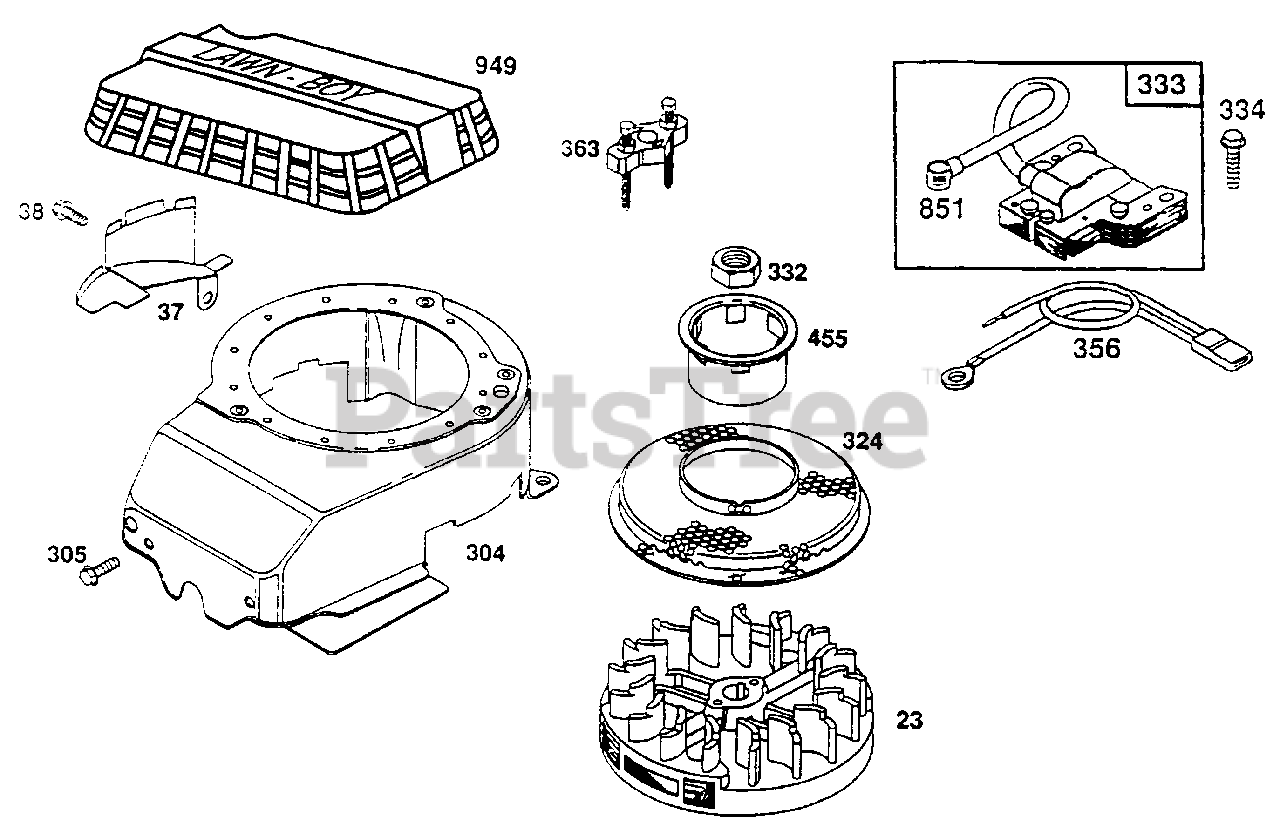 LAWN-BOY
949
363
333
334
851
38
37
332
455
356
PartsTree™
324
305
304
23