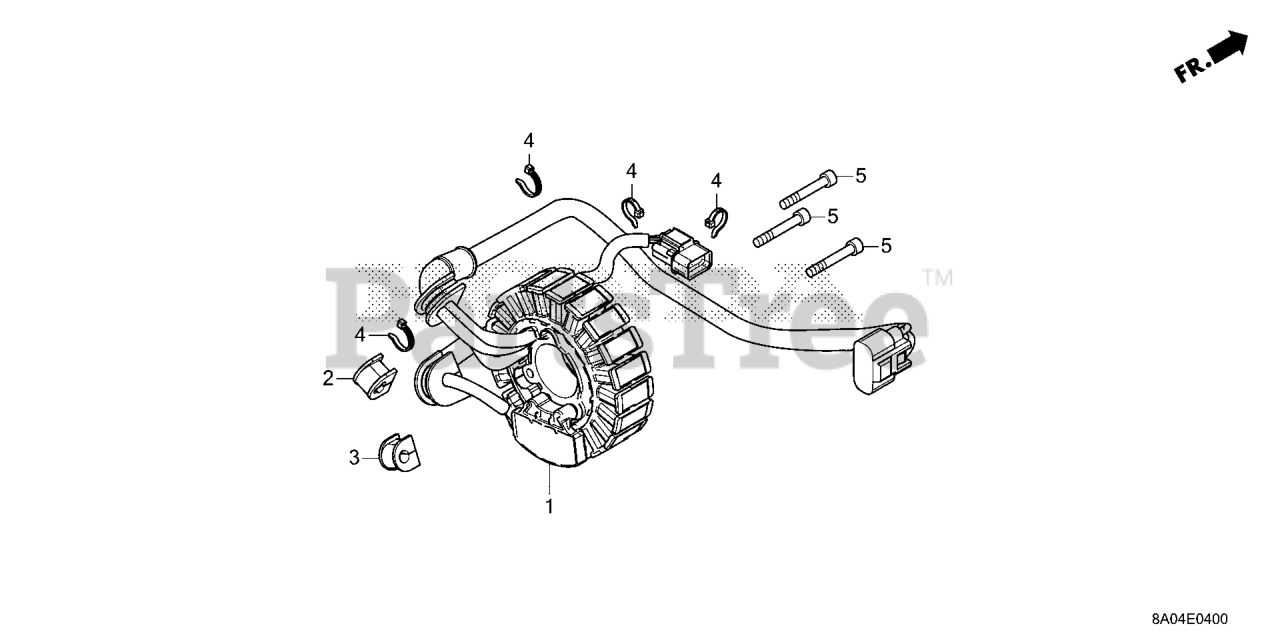 FR.

4

4

4

5

5

5

PartsTree™

4

2

3

1

8A04E0400