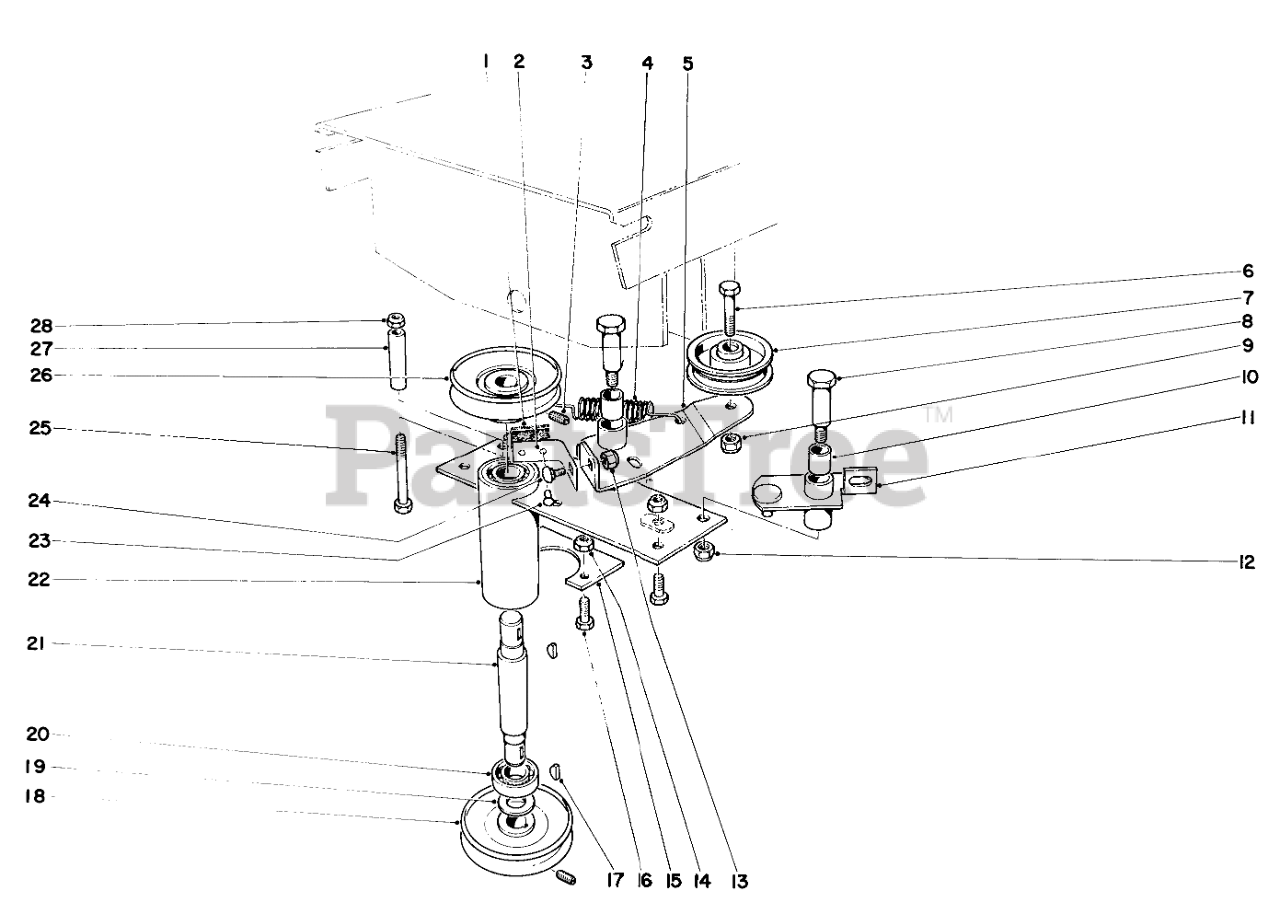 1
2
3
4
5
6
7
8
9
10
11
12
28
27
26
25
24
23
22
21
20
19
18
17
16
15
14
13
PartsTree™