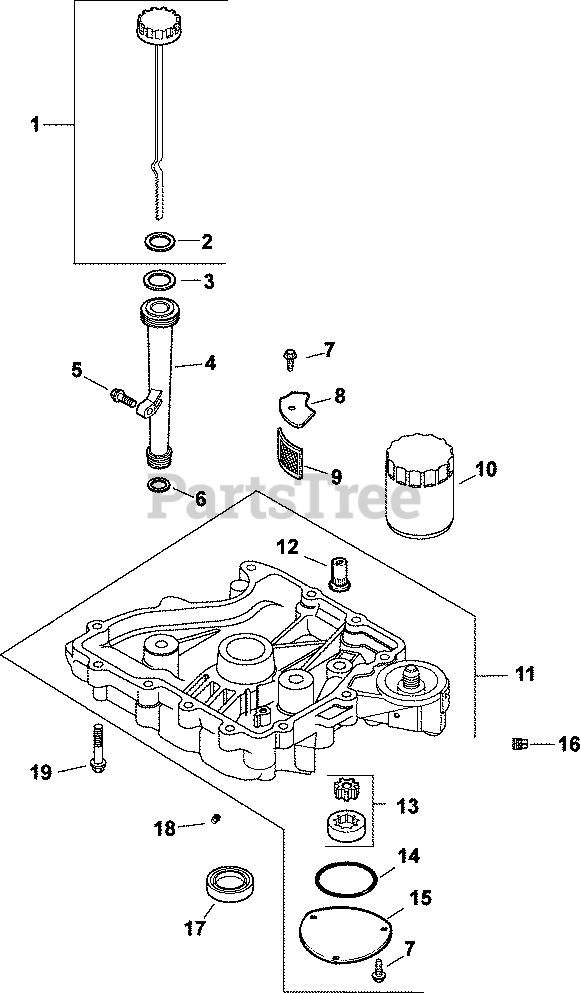 1
2
3
4
5
7
8
9
10
6
PartsTree
12
11
16
19
13
18
14
15
17
7