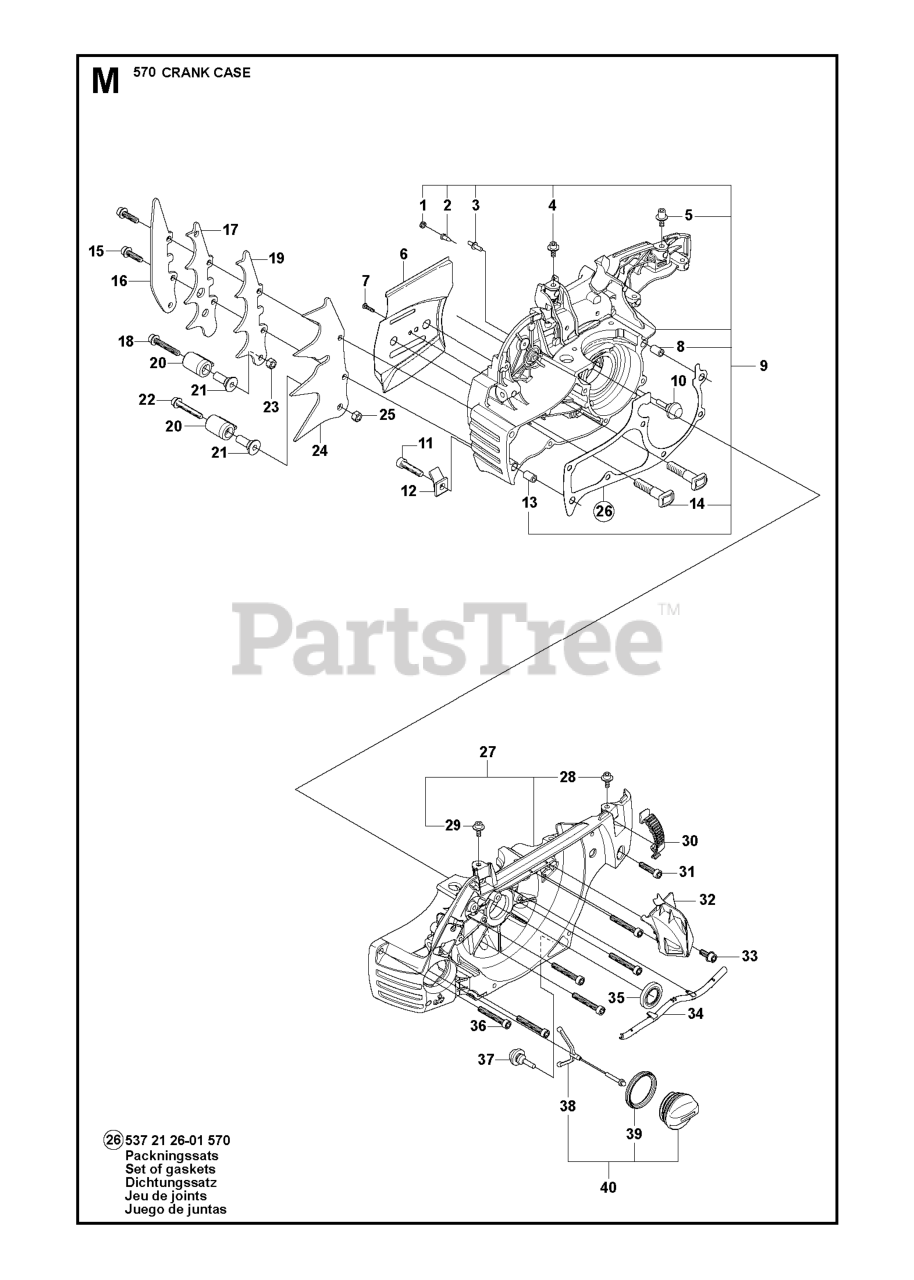 M 570 CRANK CASE

1 2 3 4 5 6 7 8 9 10 11 12 13 14 15 16 17 18 19 20 21 22 20 21 23 24 25 26

PartsTree™

27 28 29 30 31 32 33 34 35 36 37 38 39 40

26 537 21 26-01 570
Packningssats
Set of gaskets
Dichtungssatz
Jeu de joints
Juego de juntas