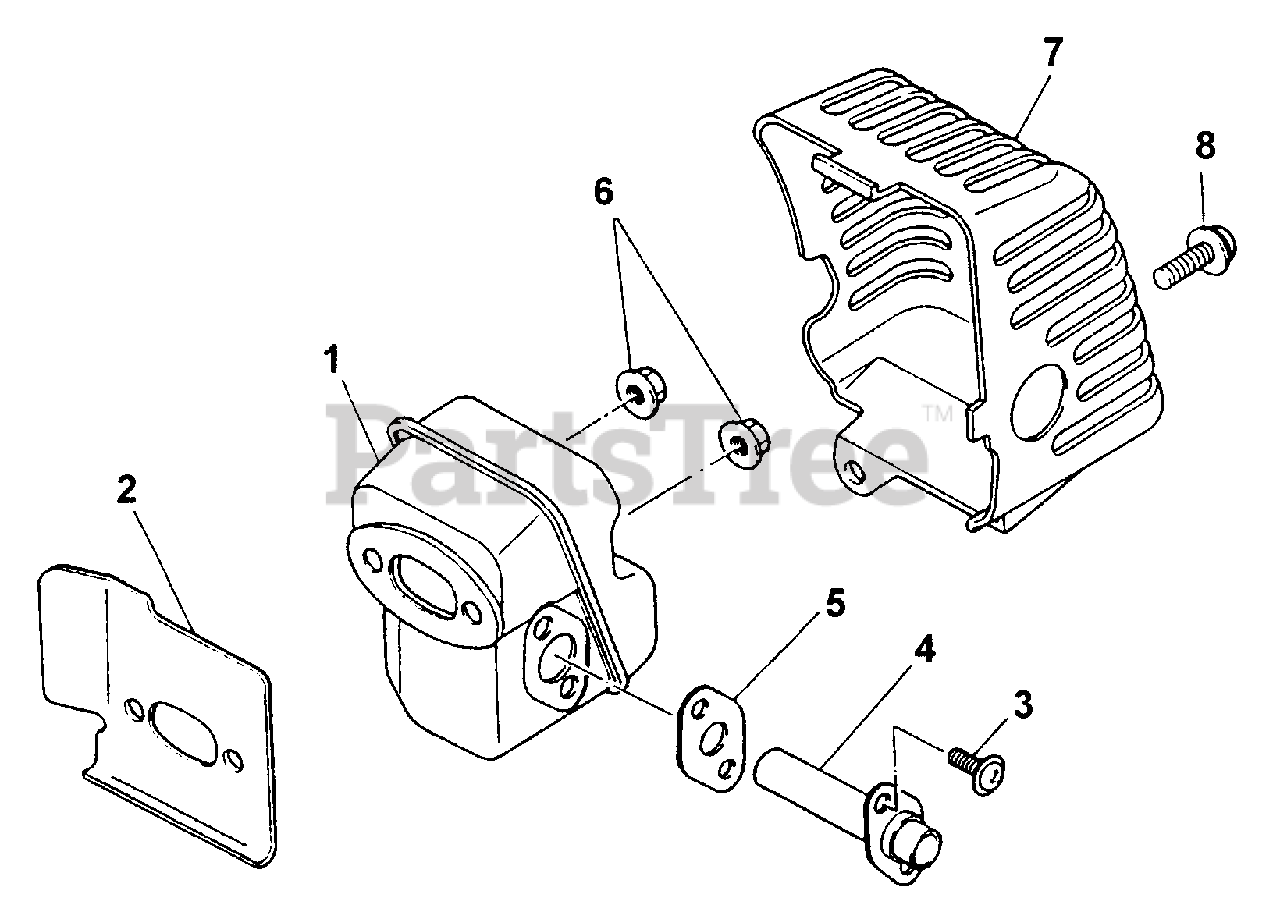 7
8
6
1
PartsTree™
2
5
4
3