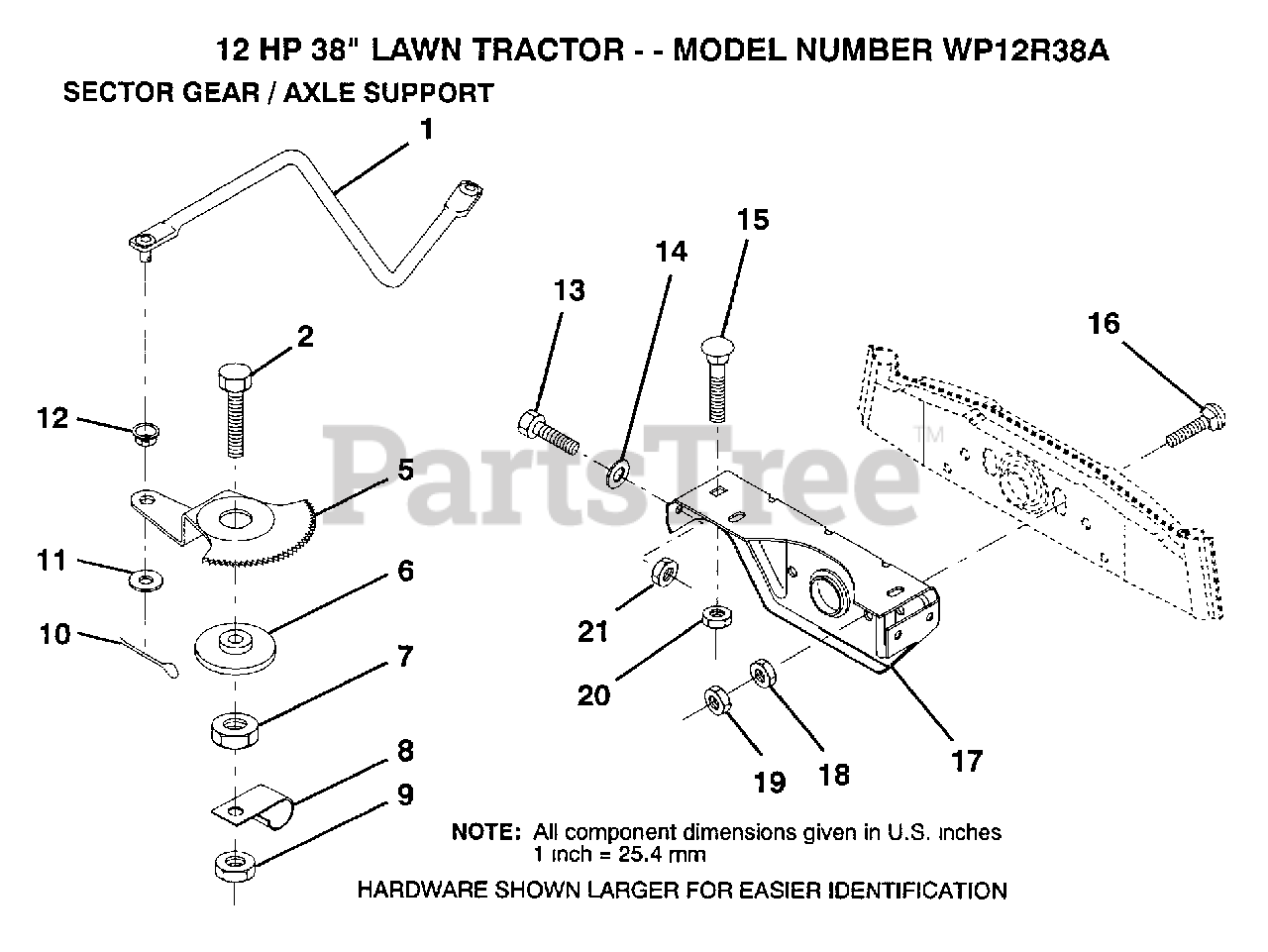 12 HP 38" LAWN TRACTOR - - MODEL NUMBER WP12R38A

SECTOR GEAR / AXLE SUPPORT

1

2

12

5

11

6

10

7

8

9

13

14

15

16

21

20

19

18

17

PartsTree™

NOTE: All component dimensions given in U.S. inches
1 inch = 25.4 mm

HARDWARE SHOWN LARGER FOR EASIER IDENTIFICATION