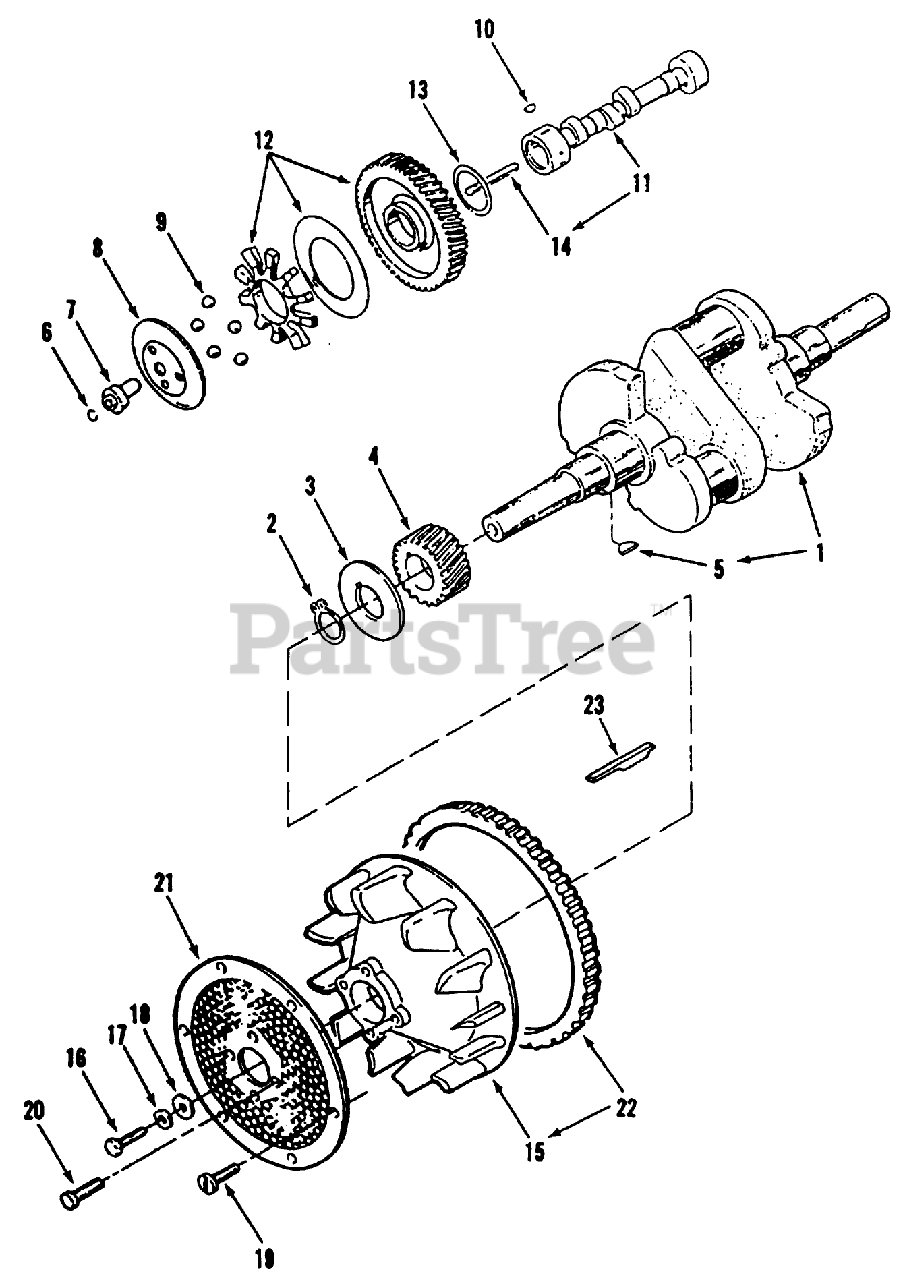 10
13
12
11
14
9
8
7
6
4
3
2
5
1
PartsTree
23
21
18
17
16
20
22
15
19