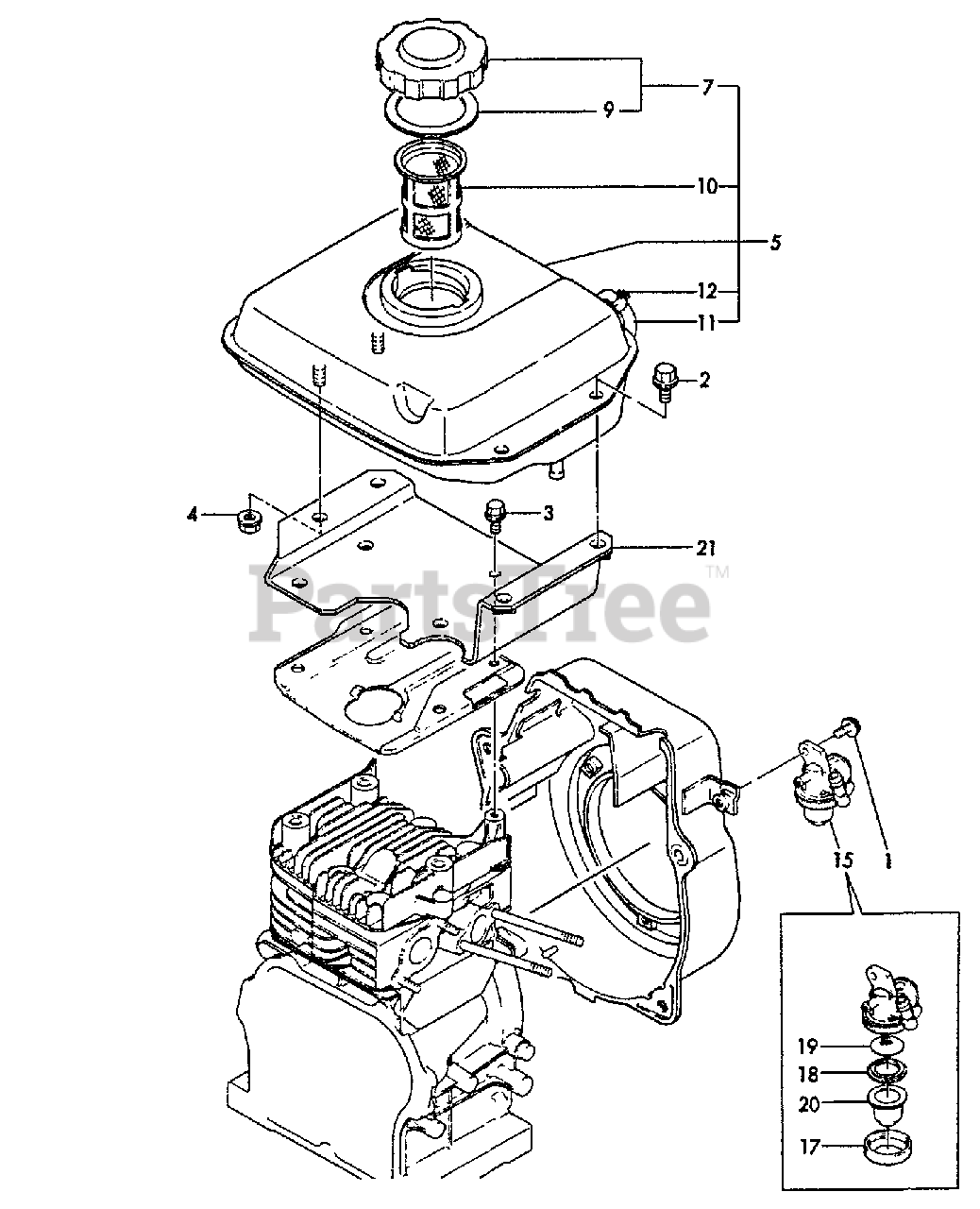 7
9
10
5
12
11
2
4
3
21
PartsTree™
15
1
19
18
20
17