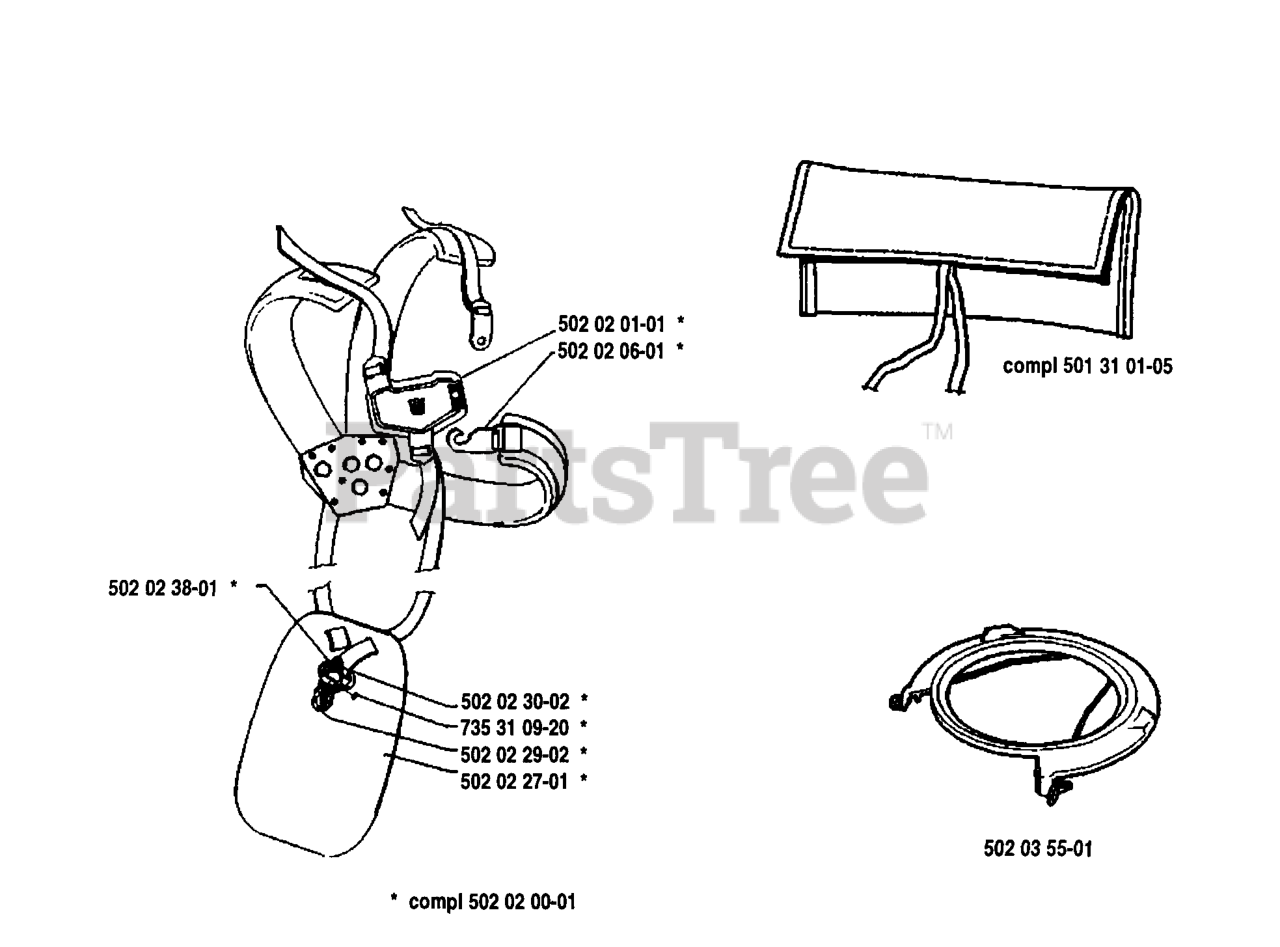 502 02 01-01 *
502 02 06-01 *

compl 501 31 01-05

PartsTree™

502 02 38-01 *

502 02 30-02 *
735 31 09-20 *
502 02 29-02 *
502 02 27-01 *

502 03 55-01

* compl 502 02 00-01