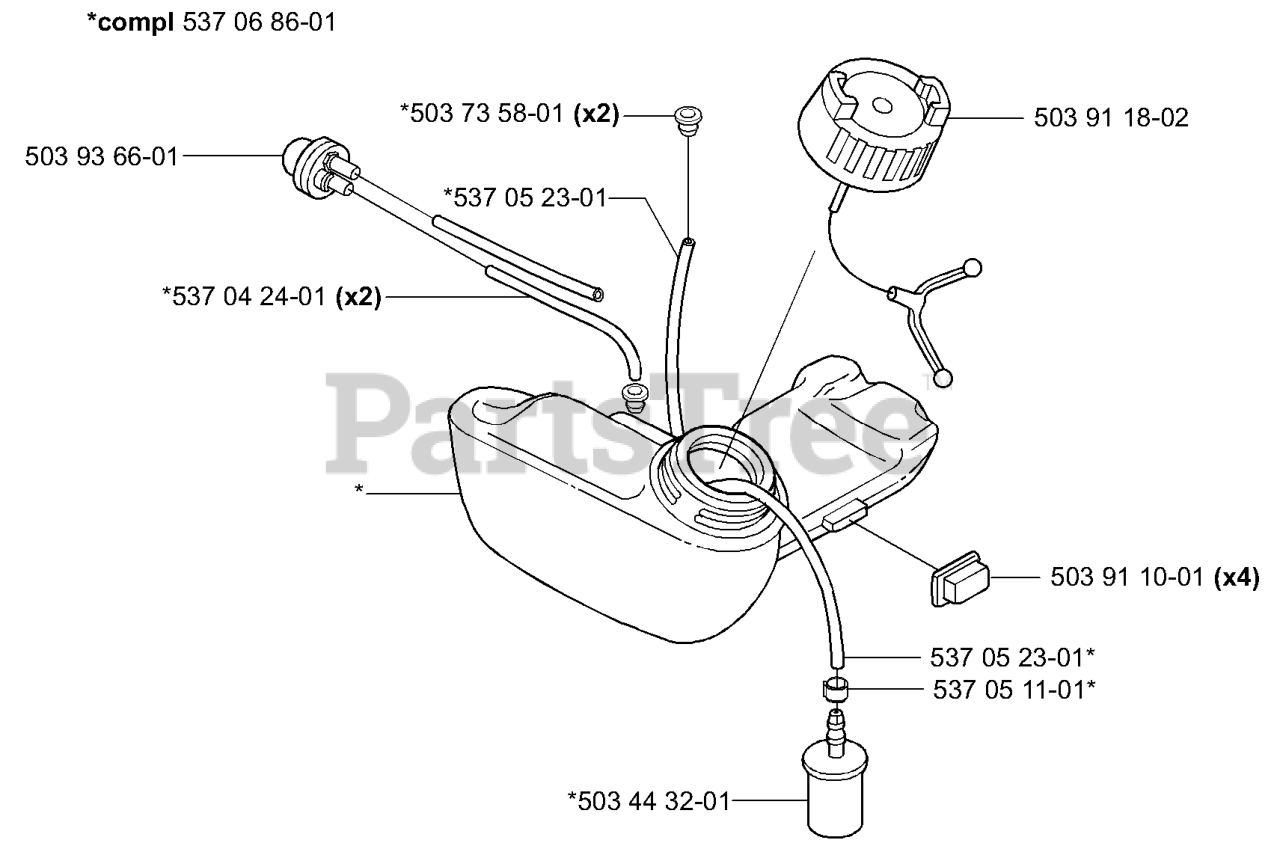 *compl 537 06 86-01

*503 73 58-01 (x2)

503 91 18-02

503 93 66-01

*537 05 23-01

*537 04 24-01 (x2)

PartsTree

*

503 91 10-01 (x4)

537 05 23-01*

537 05 11-01*

*503 44 32-01