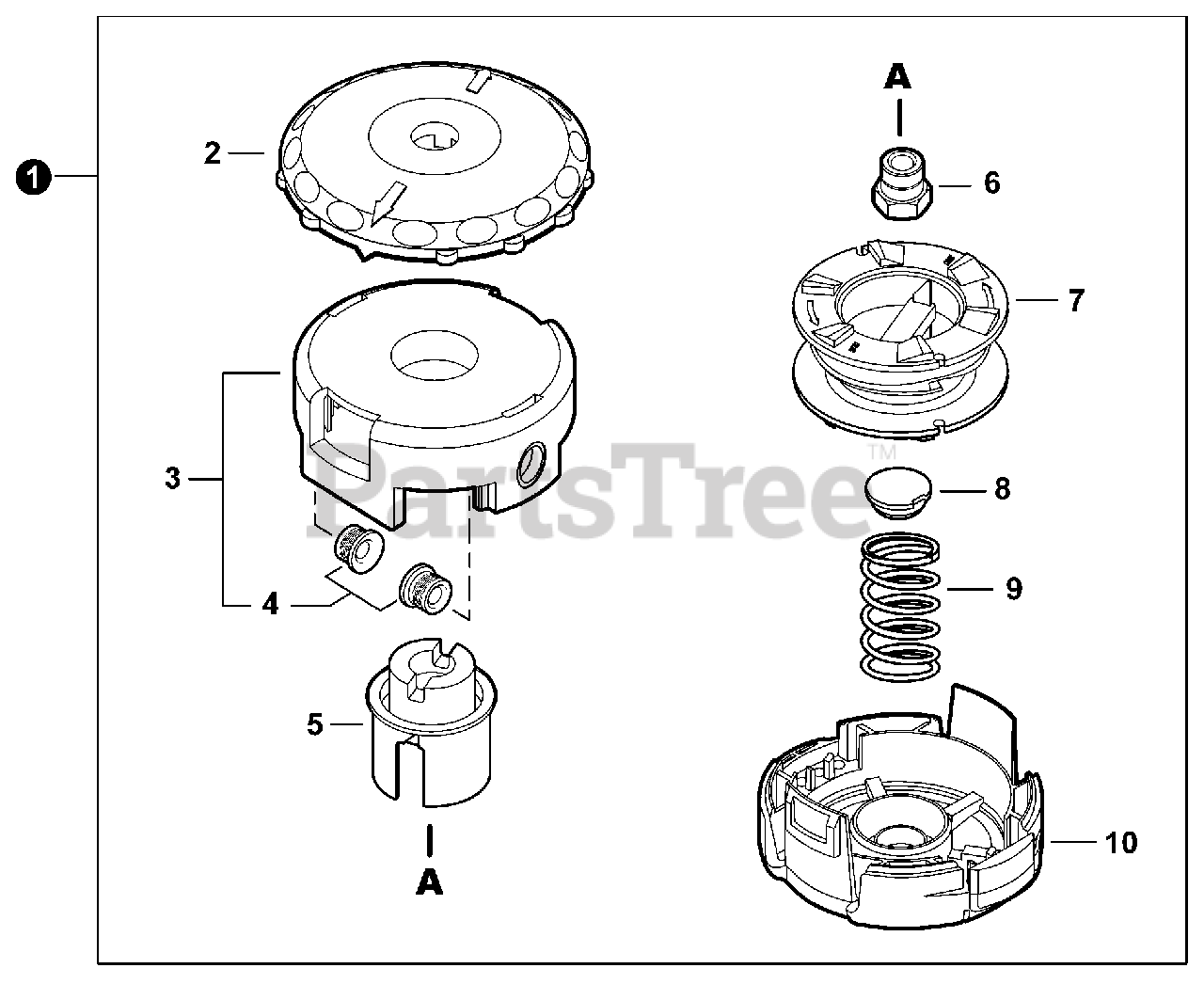 1
2
3
4
5
A
A
6
7
8
9
10
PartsTree™