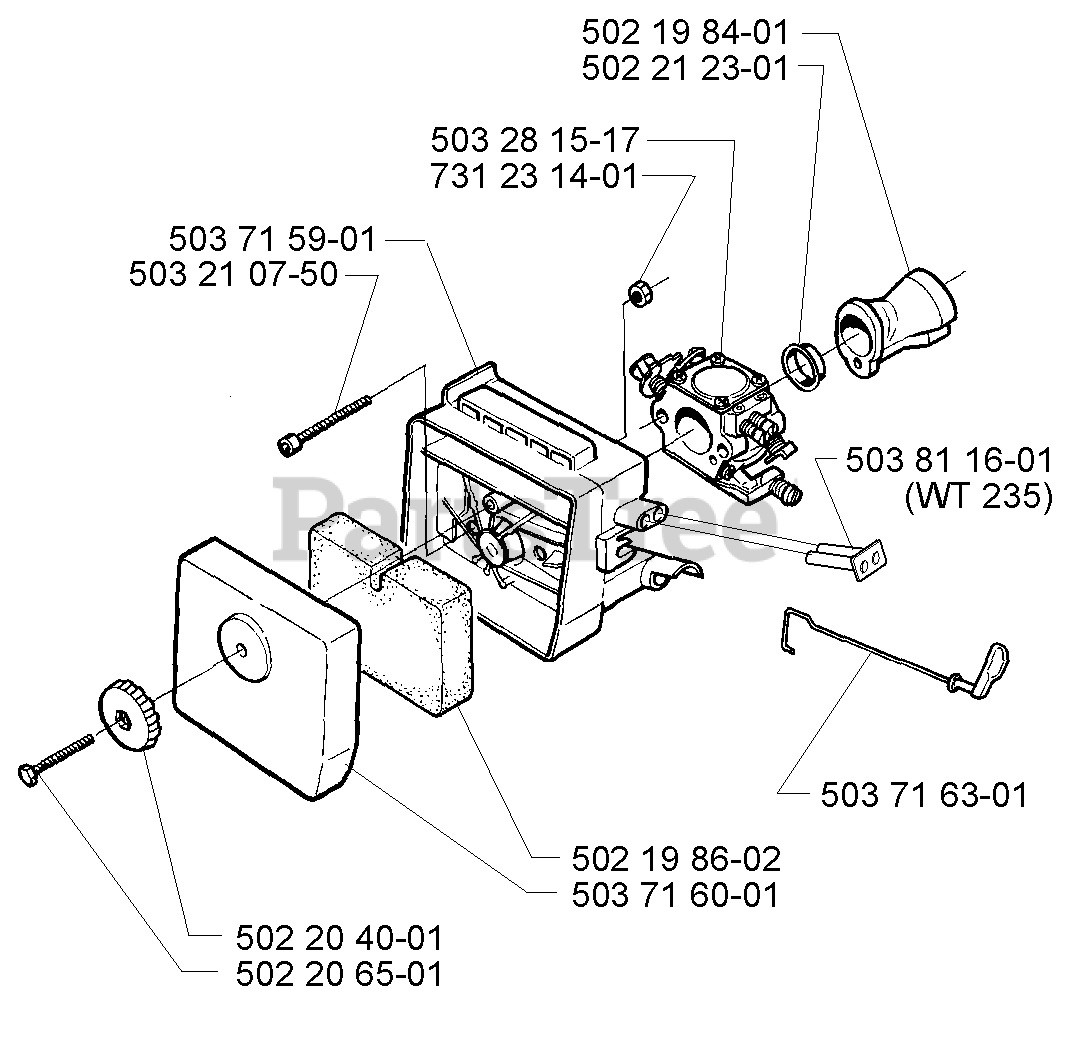 502 19 84-01
502 21 23-01
503 28 15-17
731 23 14-01
503 71 59-01
503 21 07-50
503 81 16-01
(WT 235)
PartsTree
503 71 63-01
502 19 86-02
503 71 60-01
502 20 40-01
502 20 65-01