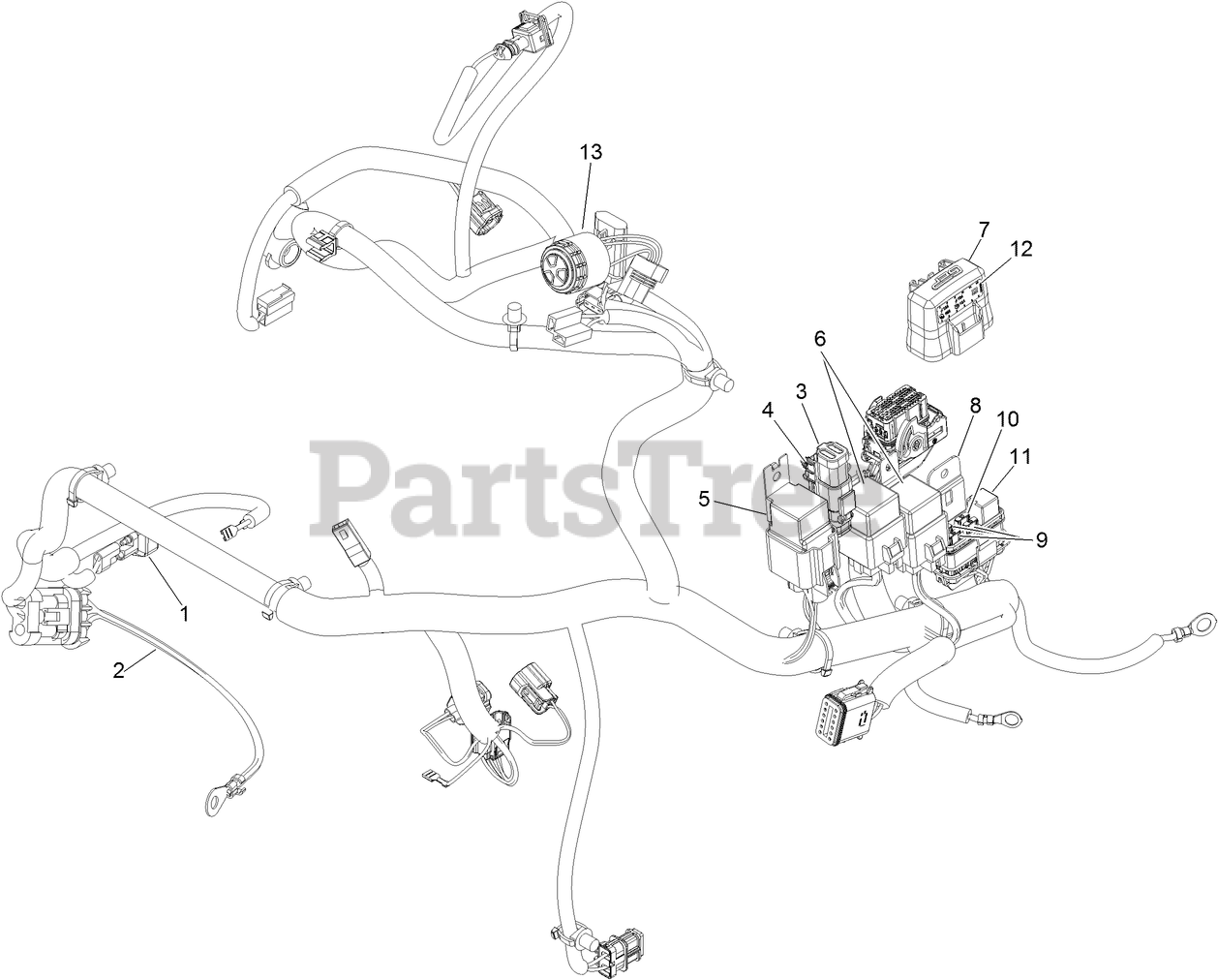 13
7
12
6
3
4
8
10
11
5
9
1
2
PartsTree