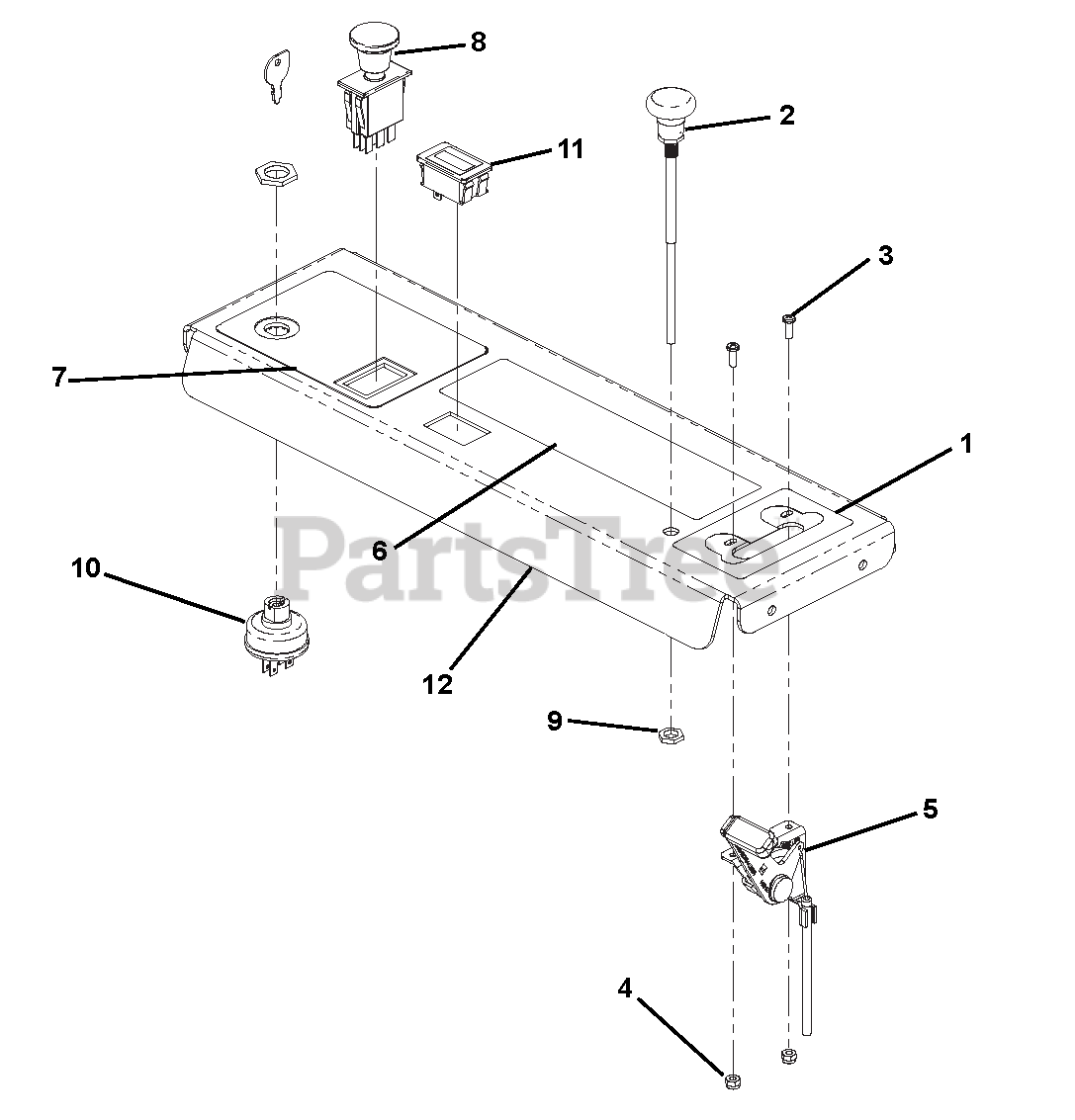 8
2
11
3
7
1
6
PartsTree
10
12
9
5
4