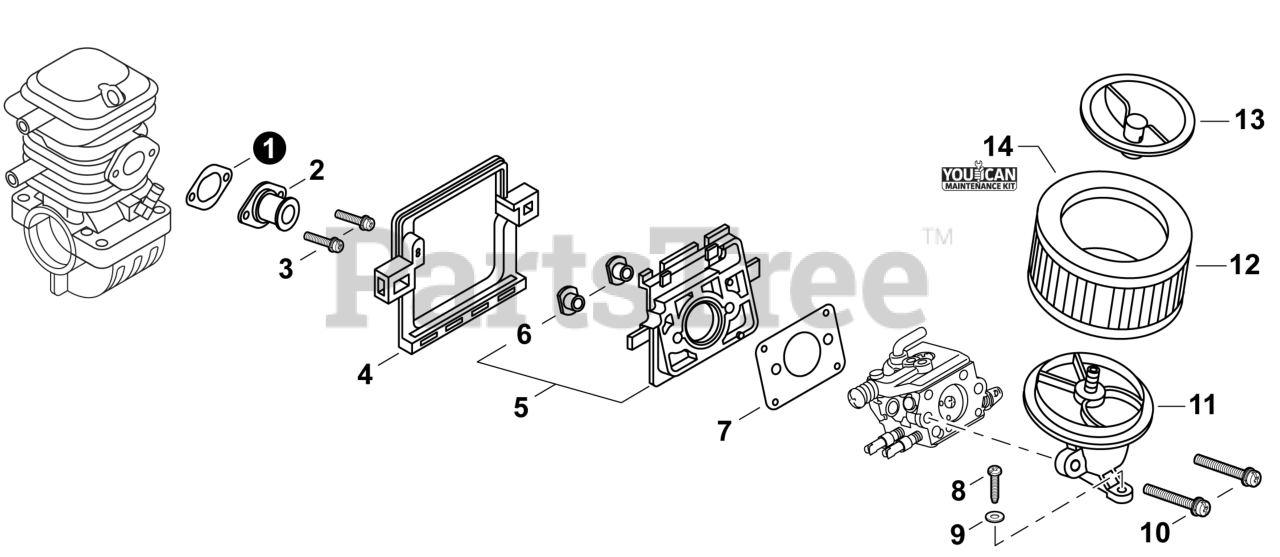 1
2
3
4
5
6
7
8
9
10
11
12
13
14
YOU CAN MAINTENANCE KIT
PartsTree™