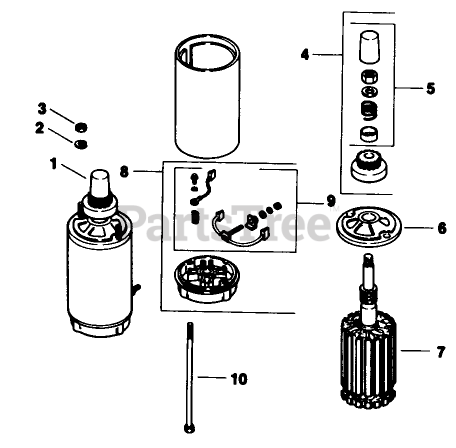 4
5
3
2
1
8
9
PartsTree™
6
7
10