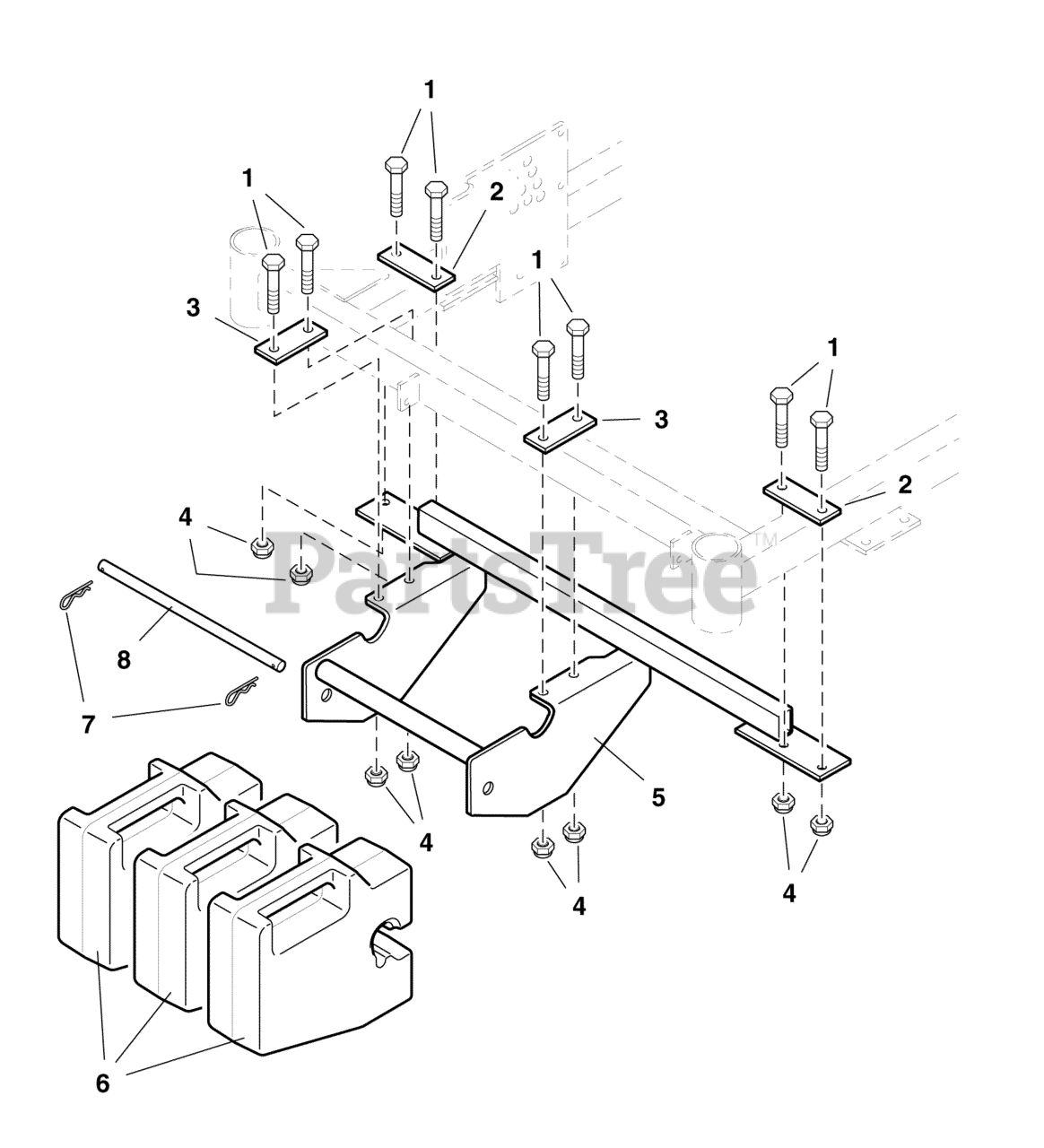 1
1
2
1
3
3
1
2
4
4
PartsTree™
8
7
5
4
4
4
6