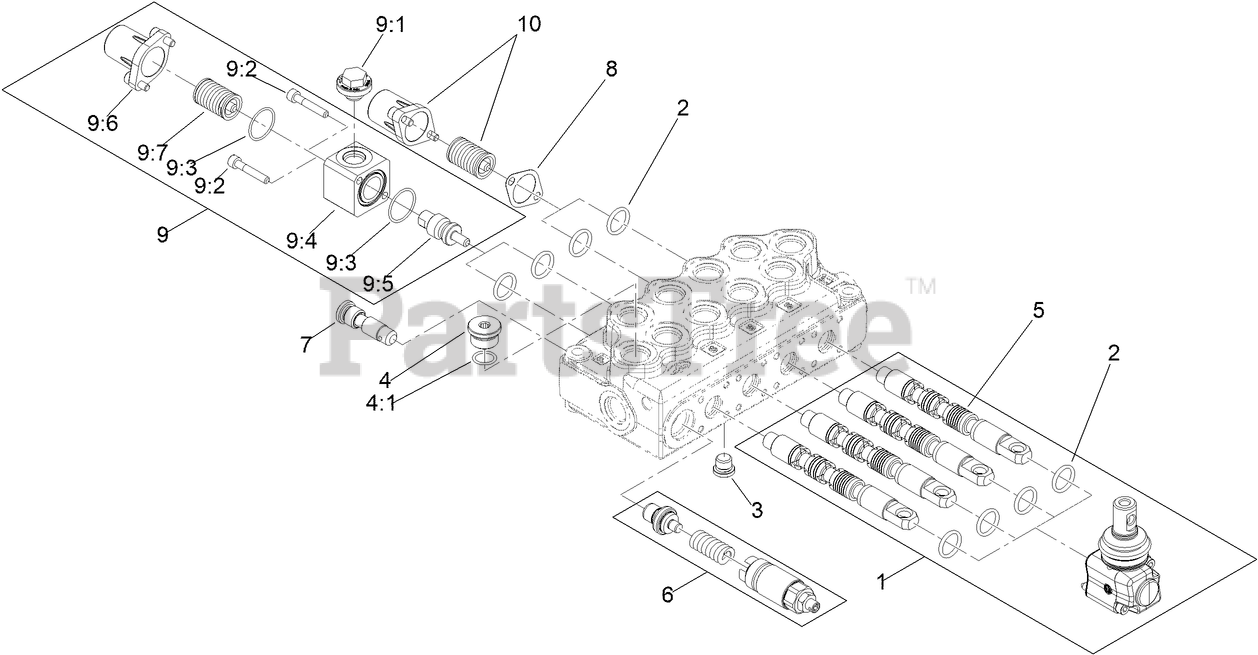 9:1
10
9:2
8
2
9:6
9:7
9:3
9:2
9
9:4
9:3
9:5
PartsTree™
7
4
4:1
5
2
3
6
1