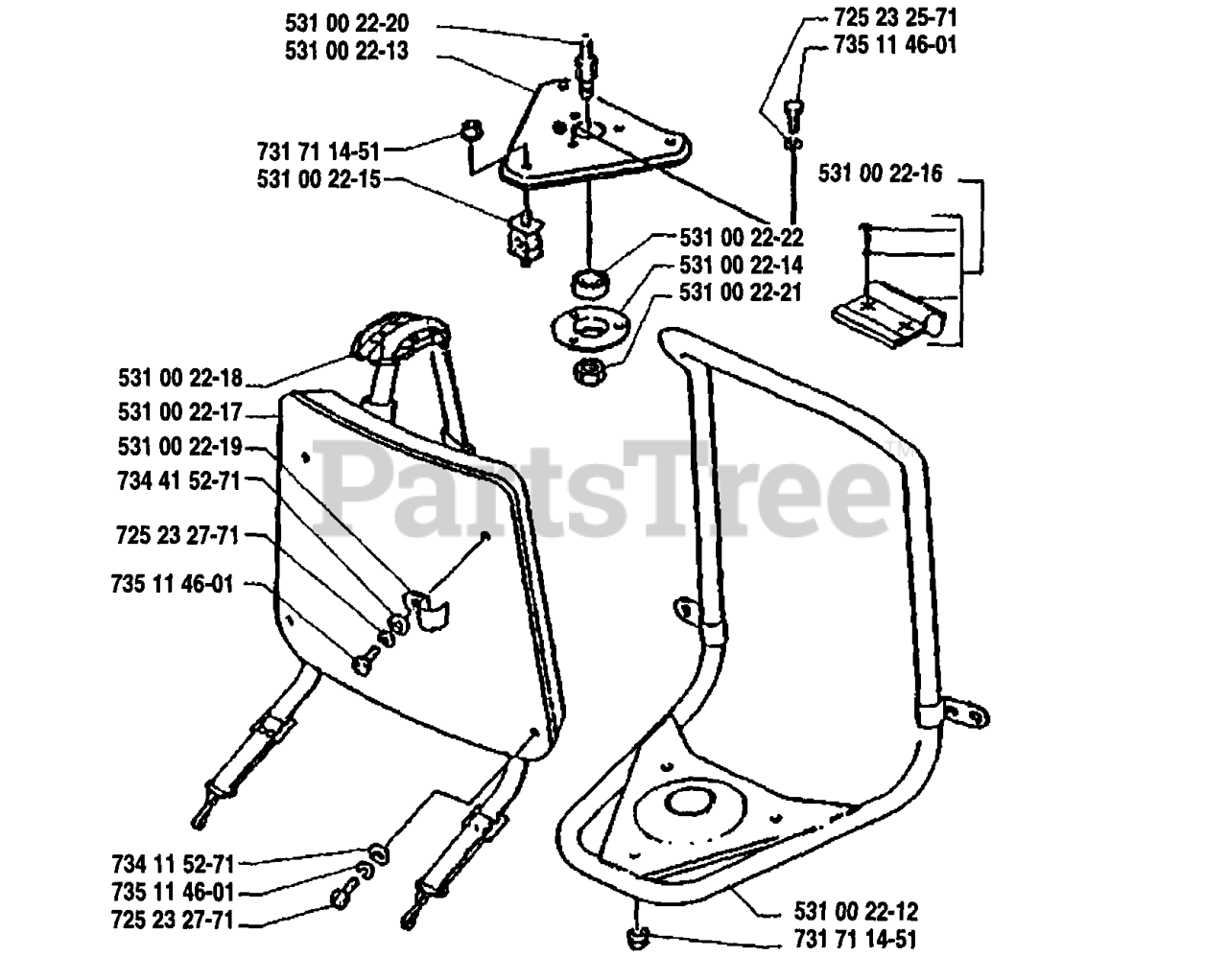 531 00 22-20
531 00 22-13
725 23 25-71
735 11 46-01
731 71 14-51
531 00 22-15
531 00 22-16
531 00 22-22
531 00 22-14
531 00 22-21
531 00 22-18
531 00 22-17
531 00 22-19
734 41 52-71
725 23 27-71
735 11 46-01
PartsTree™
734 11 52-71
735 11 46-01
725 23 27-71
531 00 22-12
731 71 14-51